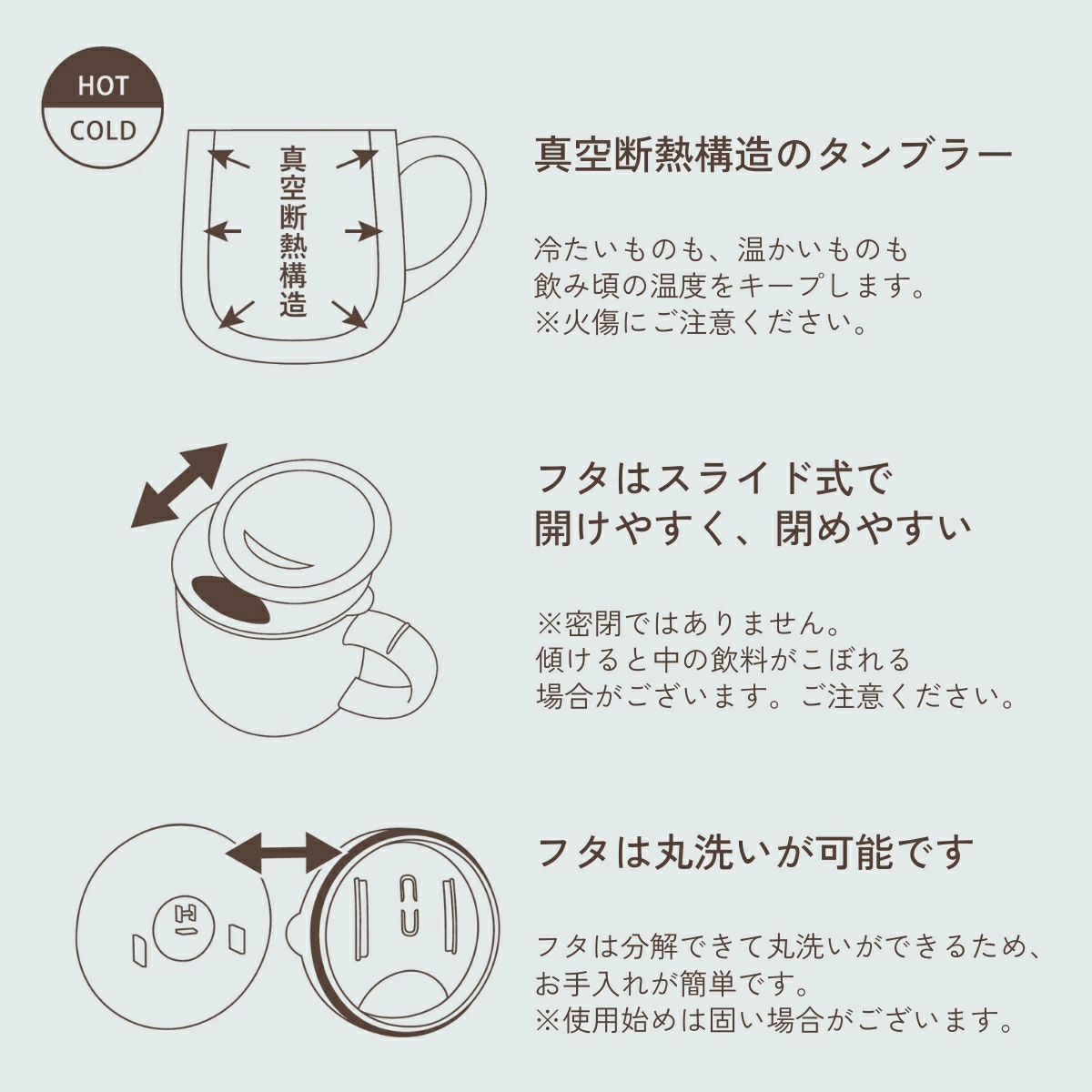 HOT
COLD

真空断熱構造

真空断熱構造のタンブラー

冷たいものも、温かいものも
飲み頃の温度をキープします。
※火傷にご注意ください。

フタはスライド式で
開けやすく、閉めやすい

※密閉ではありません。
傾けると中の飲料がこぼれる
場合がございます。ご注意ください。

フタは丸洗いが可能です

フタは分解できて丸洗いができるため、
お手入れが簡単です。
※使用始めは固い場合がございます。