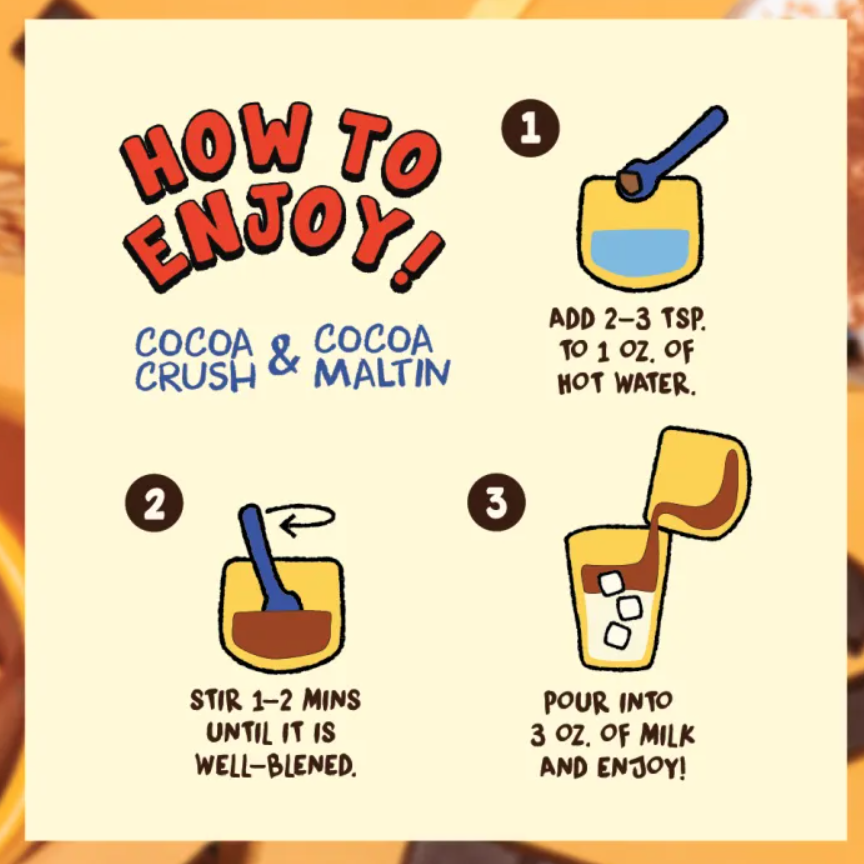 HOW TO ENJOY!

COCOA CRUSH & COCOA MALTIN

1

ADD 2–3 TSP. TO 1 OZ. OF HOT WATER.

2

STIR 1–2 MINS UNTIL IT IS WELL-BLENED.

3

POUR INTO 3 OZ. OF MILK AND ENJOY!