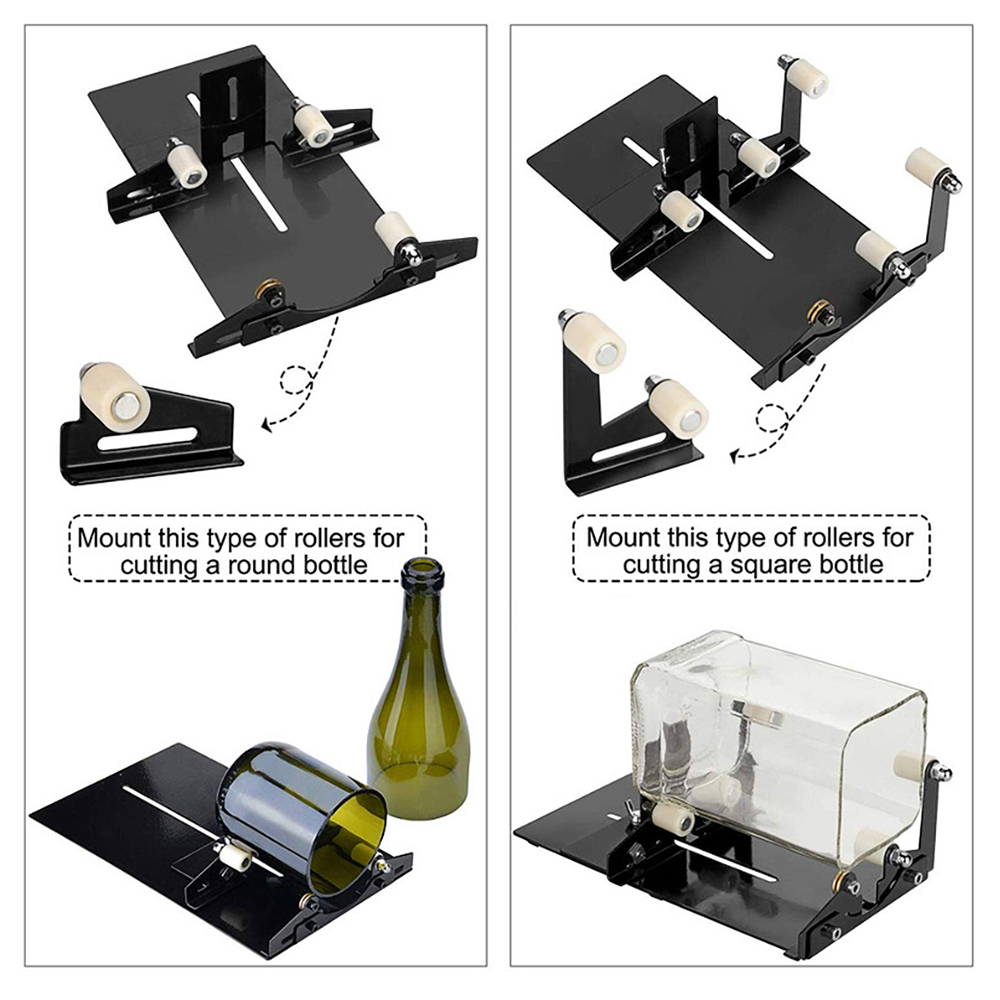 Mount this type of rollers for cutting a round bottle

Mount this type of rollers for cutting a square bottle