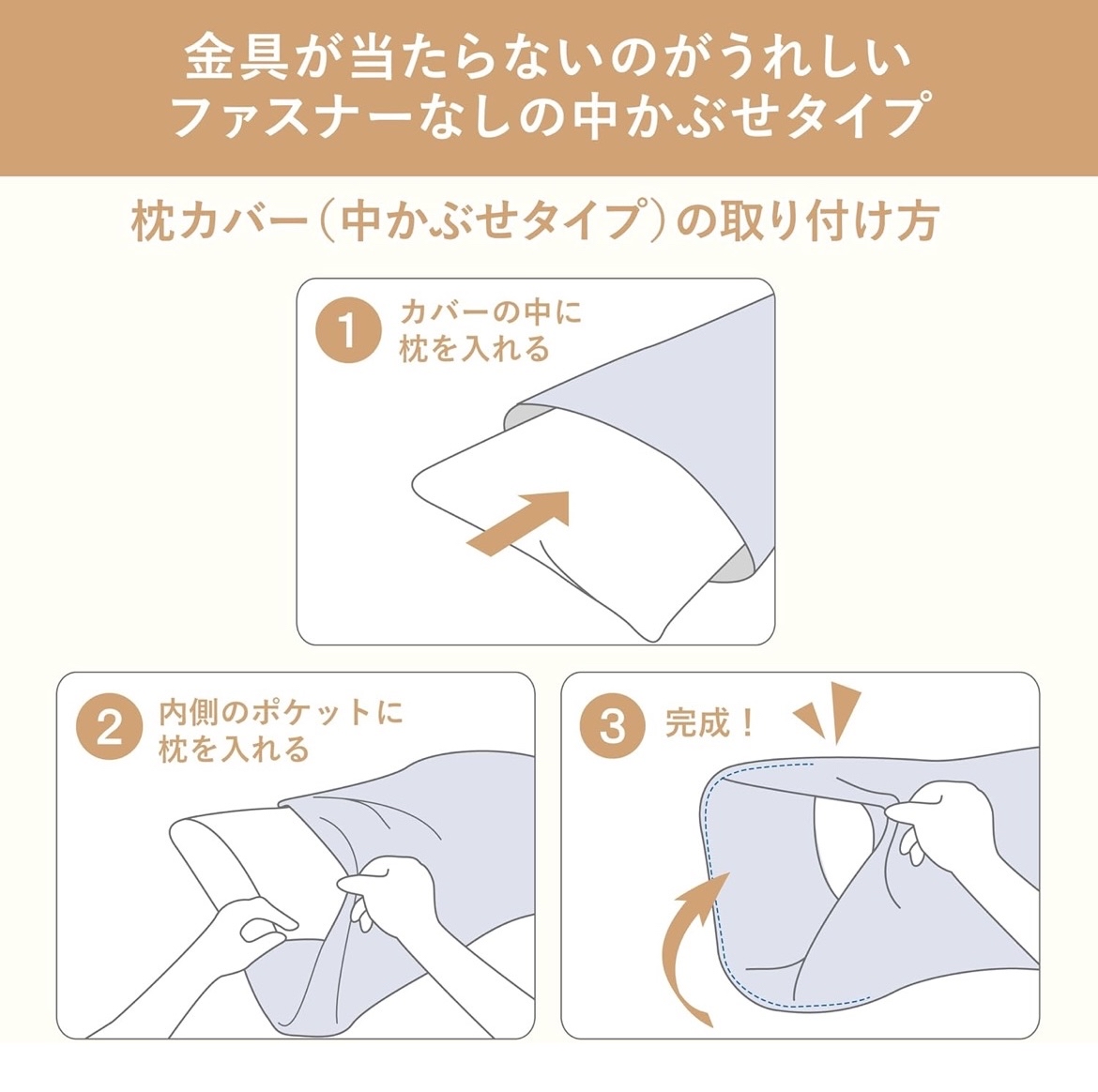 金具が当たらないのがうれしい
ファスナーなしの中かぶせタイプ

枕カバー（中かぶせタイプ）の取り付け方

1 カバーの中に枕を入れる

2 内側のポケットに枕を入れる

3 完成！