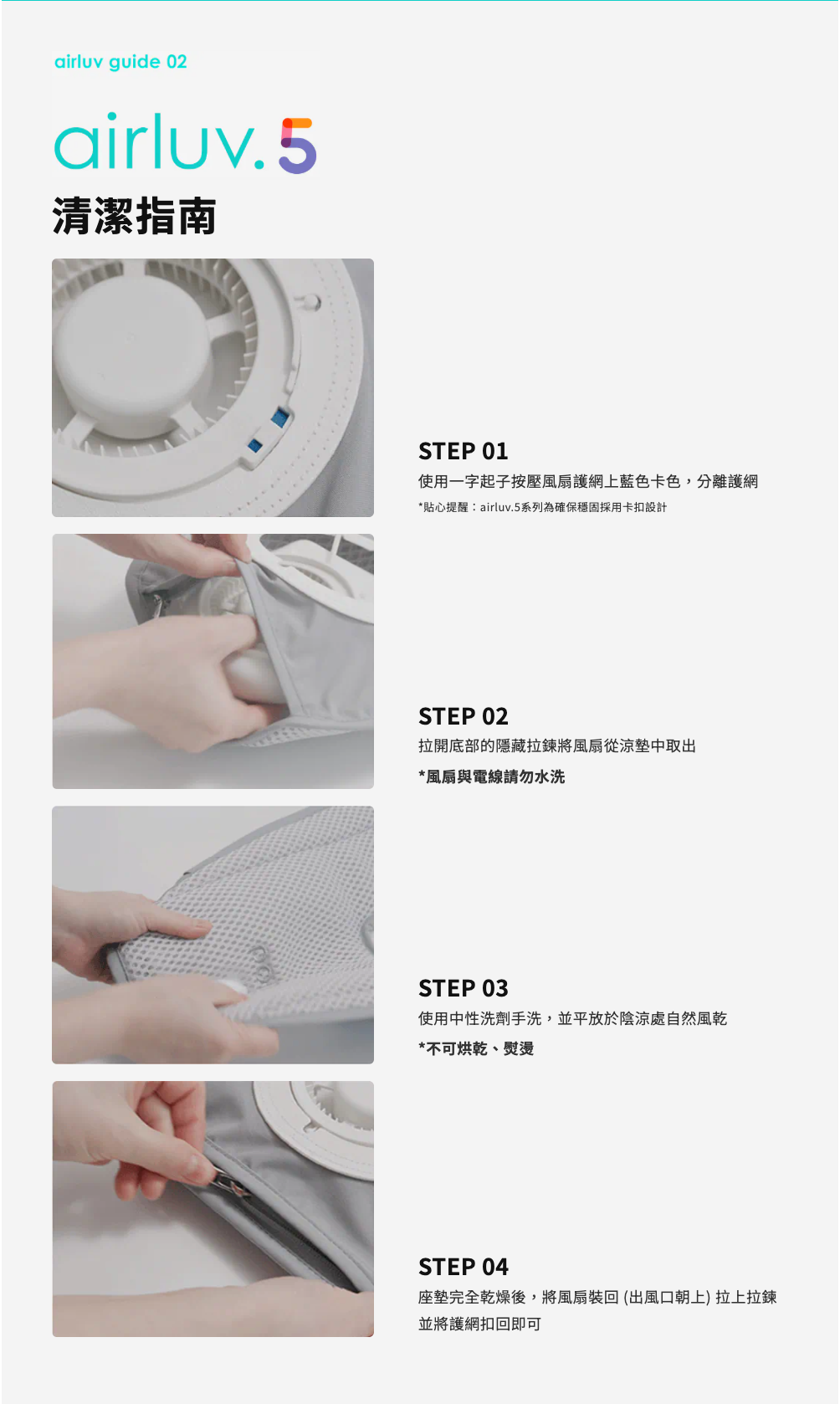 airluv guide 02

airluv.5

清潔指南

STEP 01

使用一字起子按壓風扇護網上藍色卡色，分離護網

*貼心提醒：airluv.5系列為確保穩固採用卡扣設計

STEP 02

拉開底部的隱藏拉鍊將風扇從涼墊中取出

*風扇與電線請勿水洗

STEP 03

使用中性洗劑手洗，並平放於陰涼處自然風乾

*不可烘乾、熨燙

STEP 04

座墊完全乾燥後，將風扇裝回 (出風口朝上) 拉上拉鍊並將護網扣回即可