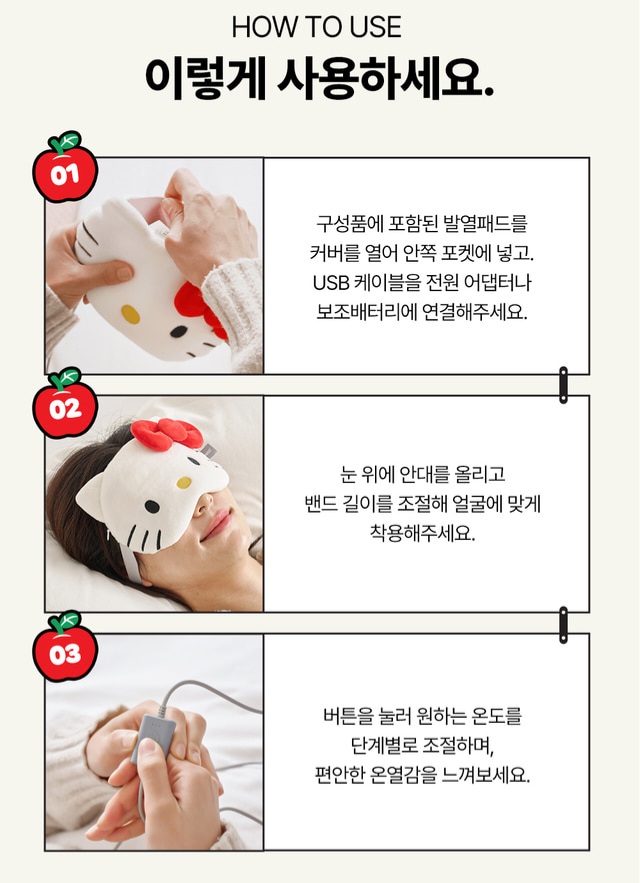 HOW TO USE
이렇게 사용하세요.

01

구성품에 포함된 발열패드를 커버를 열어 안쪽 포켓에 넣고. USB 케이블을 전원 어댑터나 보조배터리에 연결해주세요.

02

눈 위에 안대를 올리고 밴드 길이를 조절해 얼굴에 맞게 착용해주세요.

03

버튼을 눌러 원하는 온도를 단계별로 조절하며, 편안한 온열감을 느껴보세요.