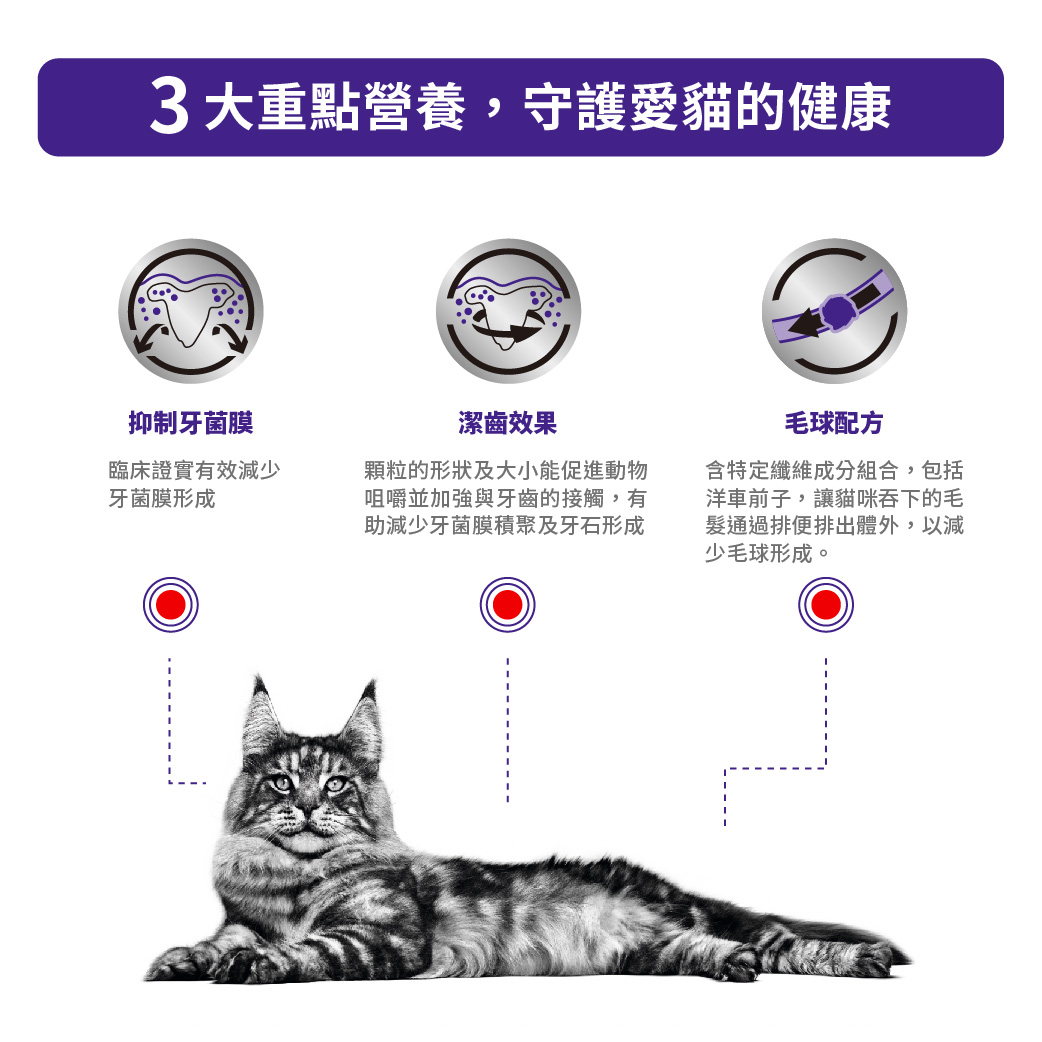 3 大重點營養，守護愛貓的健康

抑制牙菌膜

臨床證實有效減少牙菌膜形成

潔齒效果

顆粒的形狀及大小能促進動物咀嚼並加強與牙齒的接觸，有助減少牙菌膜積聚及牙石形成

毛球配方

含特定纖維成分組合，包括洋車前子，讓貓咪吞下的毛髮通過排便排出體外，以減少毛球形成。