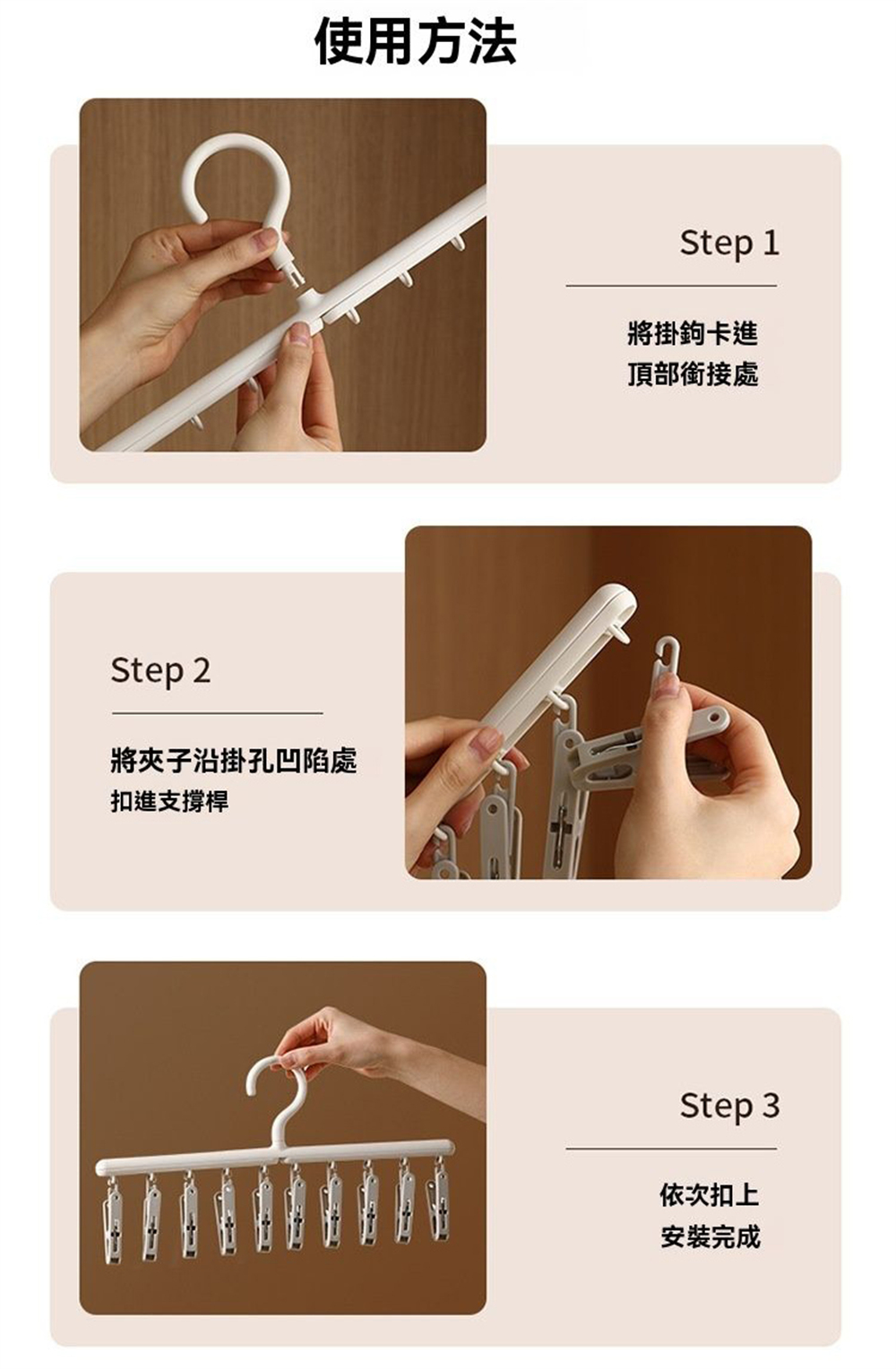 使用方法

Step 1

將掛鉤卡進
頂部銜接處

Step 2

將夾子沿掛孔凹陷處
扣進支撐桿

Step 3

依次扣上
安裝完成