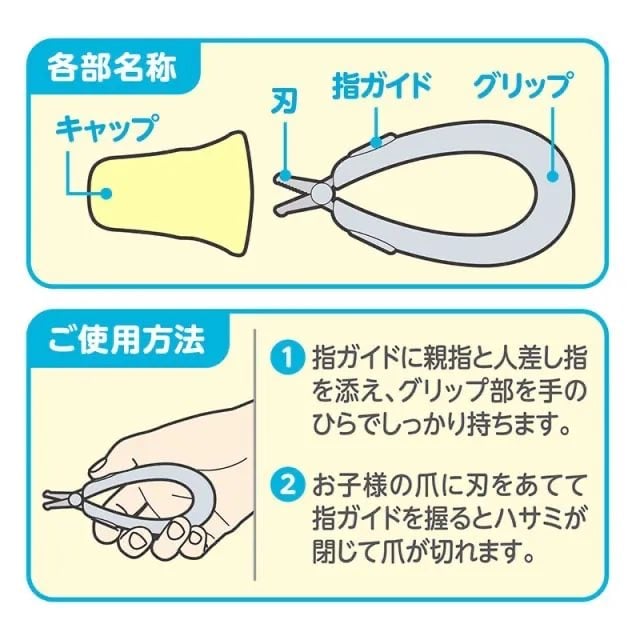 各部名称

キャップ

刃

指ガイド

グリップ

ご使用方法

1 指ガイドに親指と人差し指を添え、グリップ部を手のひらでしっかり持ちます。

2 お子様の爪に刃をあてて指ガイドを握るとハサミが閉じて爪が切れます。