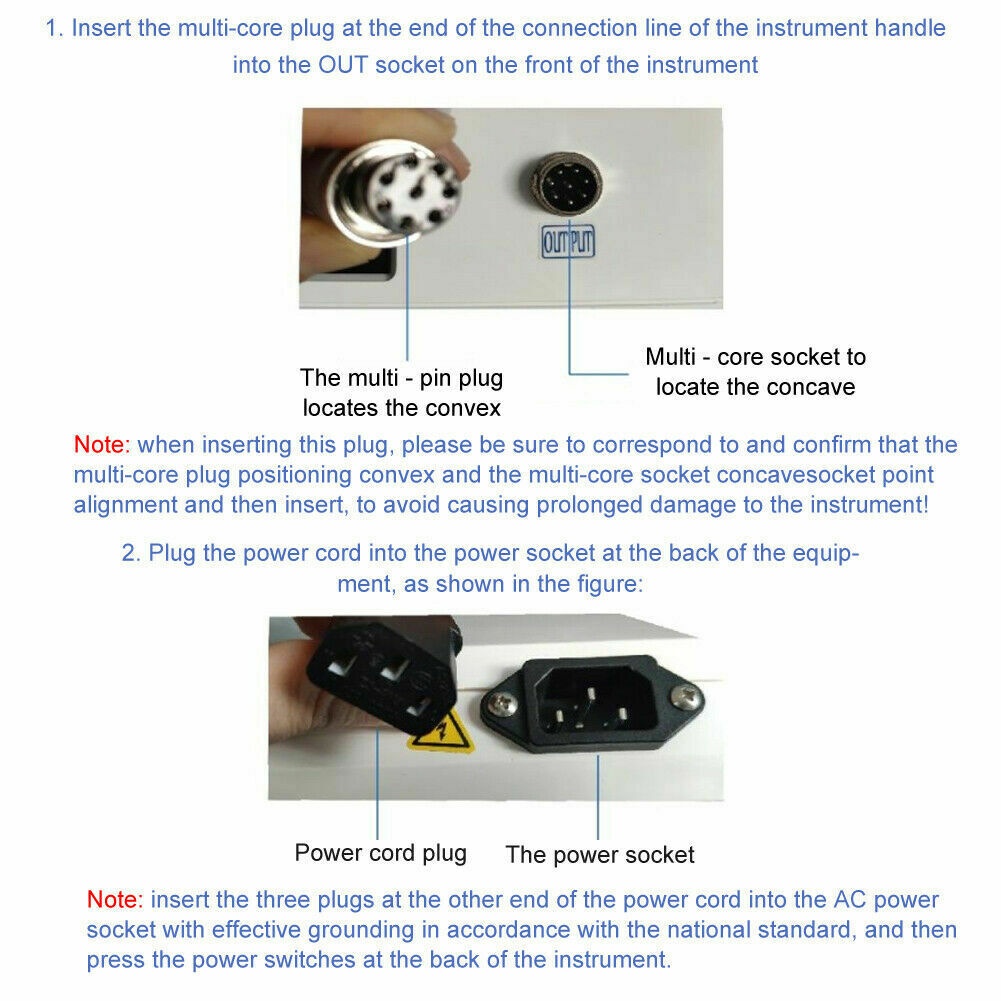 1. Insert the multi-core plug at the end of the connection line of the instrument handle into the OUT socket on the front of the instrument

OUTPUT

The multi - pin plug locates the convex

Multi - core socket to locate the concave

Note: when inserting this plug, please be sure to correspond to and confirm that the multi-core plug positioning convex and the multi-core socket concavesocket point alignment and then insert, to avoid causing prolonged damage to the instrument!

2. Plug the power cord into the power socket at the back of the equipment, as shown in the figure:

Power cord plug

The power socket

Note: insert the three plugs at the other end of the power cord into the AC power socket with effective grounding in accordance with the national standard, and then press the power switches at the back of the instrument.