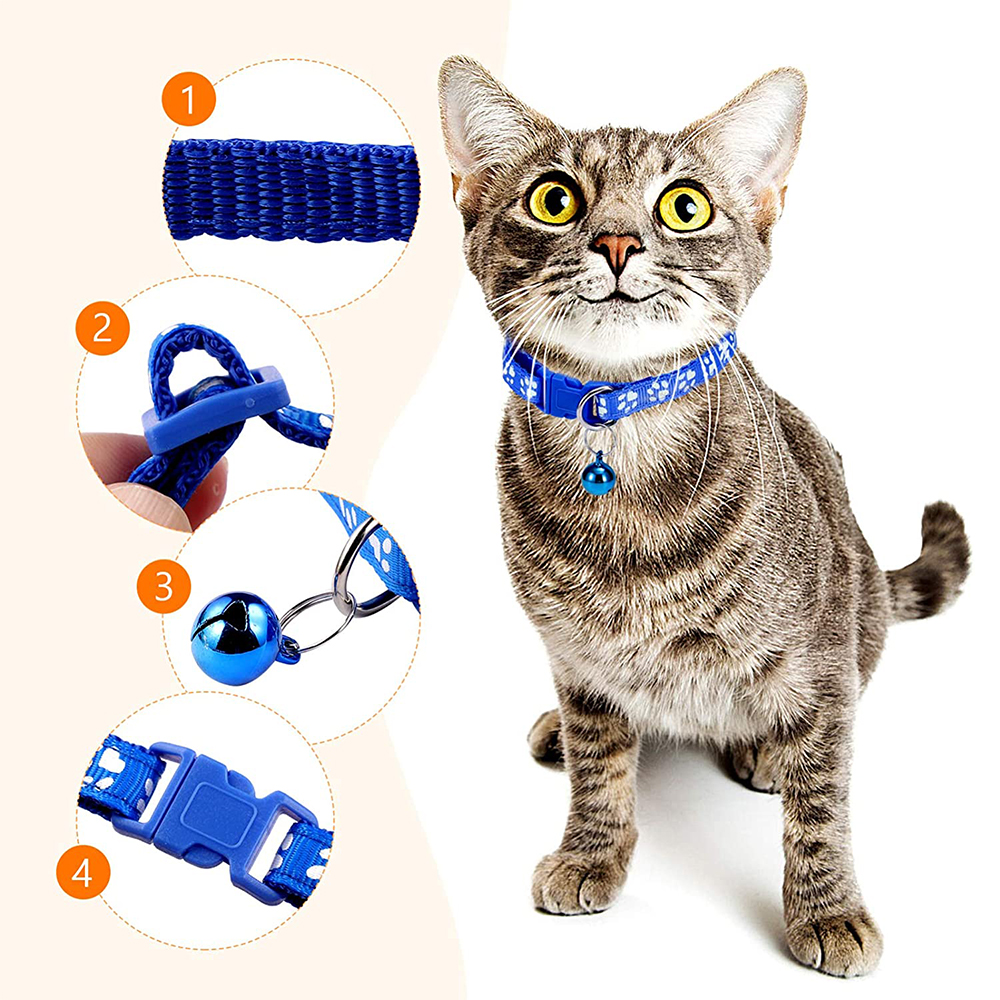 1

2

3

4