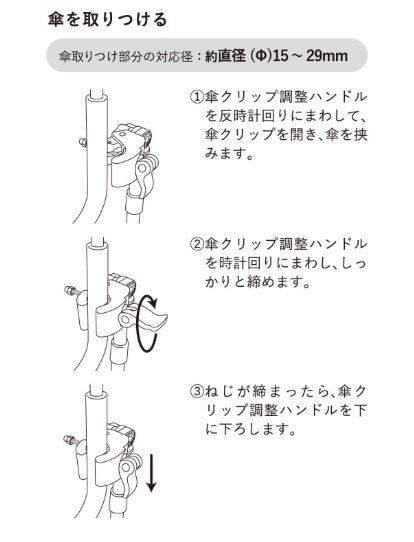 傘を取りつける

傘取りつけ部分の対応径：約直径 (Φ)15 ~ 29mm

①傘クリップ調整ハンドルを反時計回りにまわして、傘クリップを開き、傘を挟みます。

②傘クリップ調整ハンドルを時計回りにまわし、しっかりと締めます。

③ねじが締まったら、傘クリップ調整ハンドルを下に下ろします。