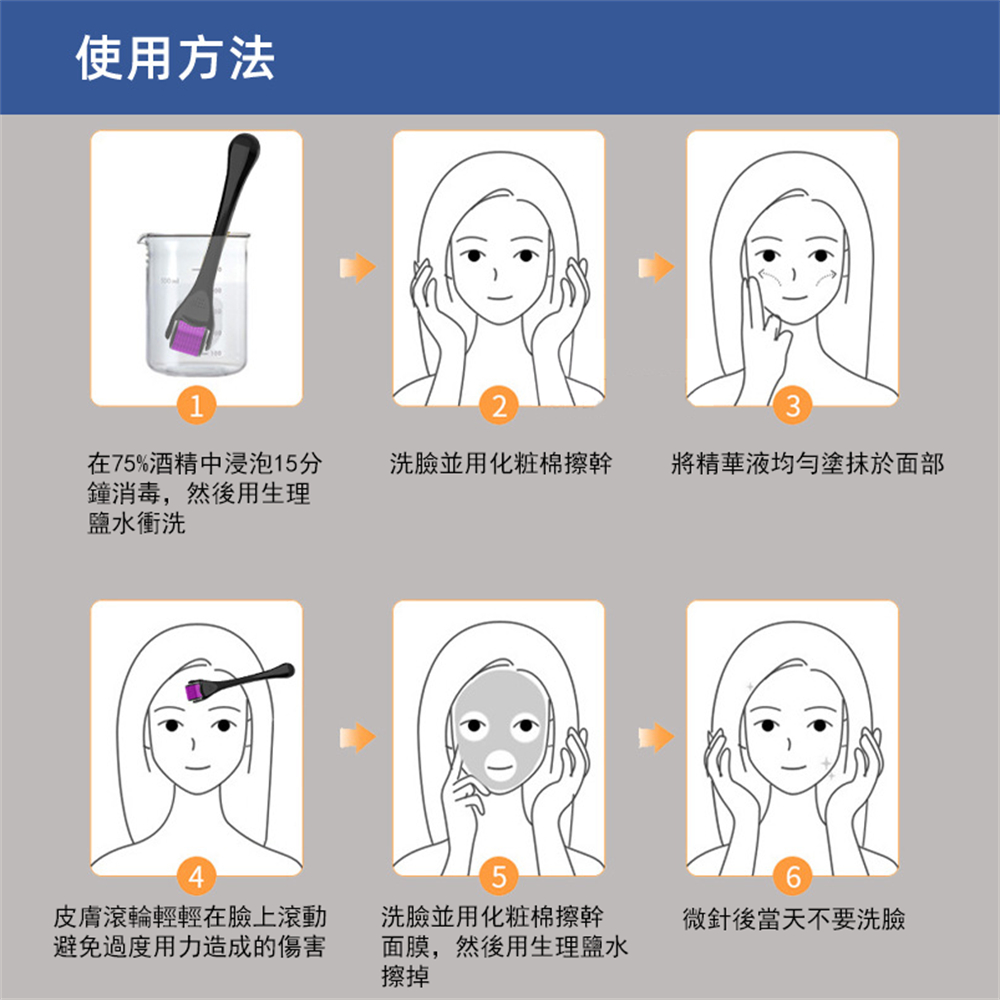 使用方法

1
在75%酒精中浸泡15分鐘消毒，然後用生理鹽水衝洗

2
洗臉並用化粧棉擦幹

3
將精華液均勻塗抹於面部

4
皮膚滾輪輕輕在臉上滾動避免過度用力造成的傷害

5
洗臉並用化粧棉擦幹面膜，然後用生理鹽水擦掉

6
微針後當天不要洗臉