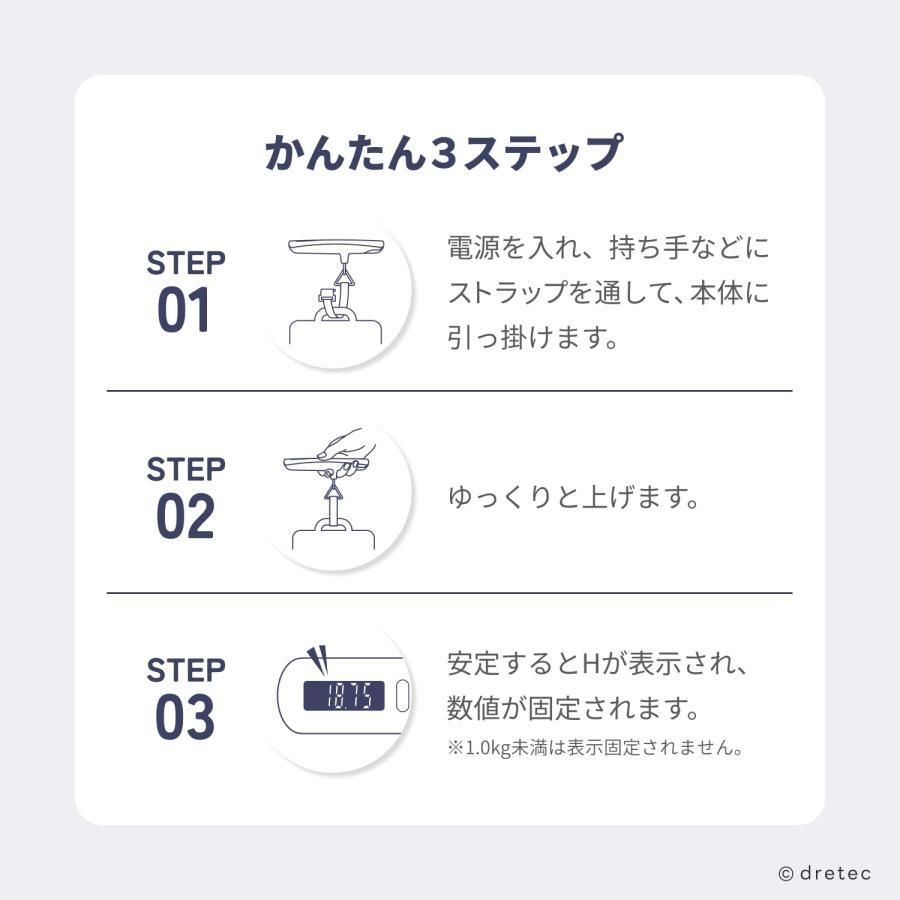 かんたん3ステップ

STEP
01

電源を入れ、持ち手などにストラップを通して、本体に引っ掛けます。

STEP
02

ゆっくりと上げます。

STEP
03

18.75

安定するとHが表示され、数値が固定されます。
※1.0kg未満は表示固定されません。

© dretec