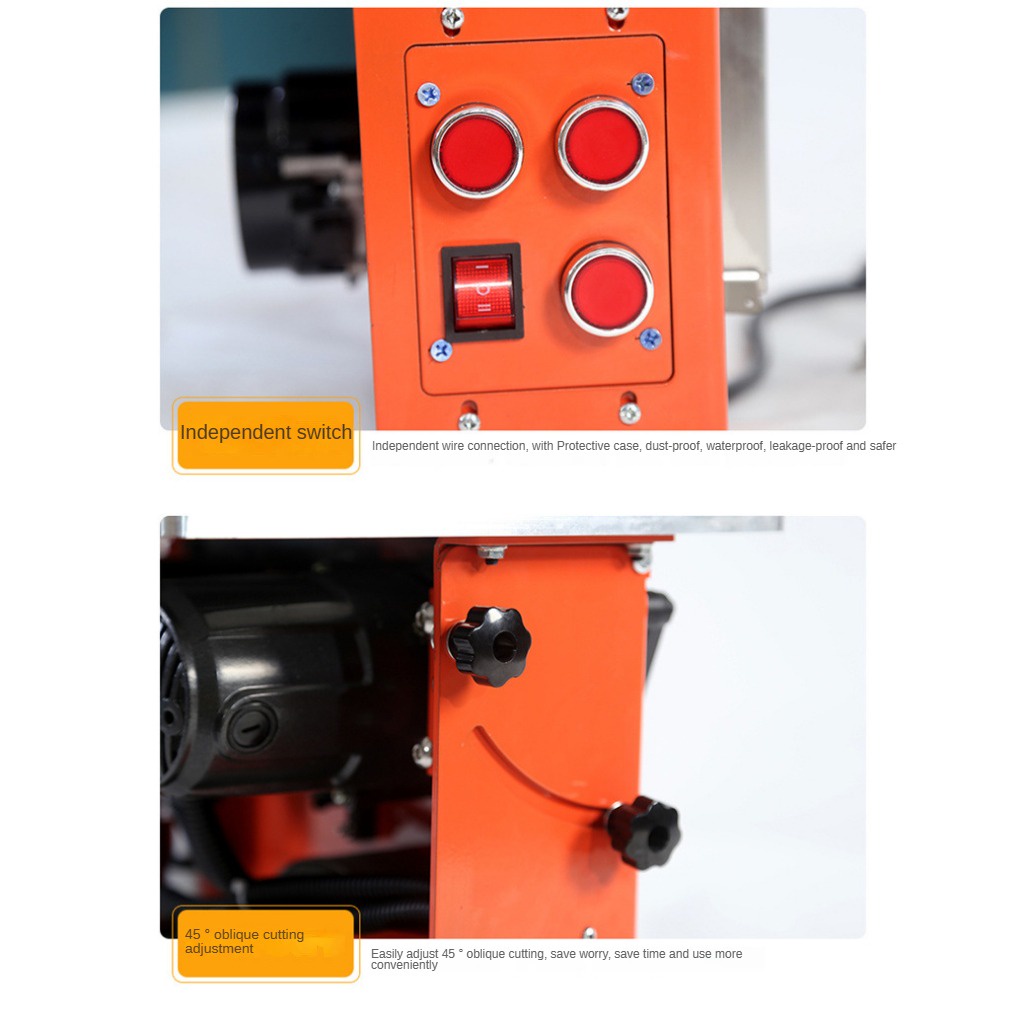 Independent switch

Independent wire connection, with Protective case, dust-proof, waterproof, leakage-proof and safer

45 ° oblique cutting adjustment

Easily adjust 45 ° oblique cutting, save worry, save time and use more conveniently