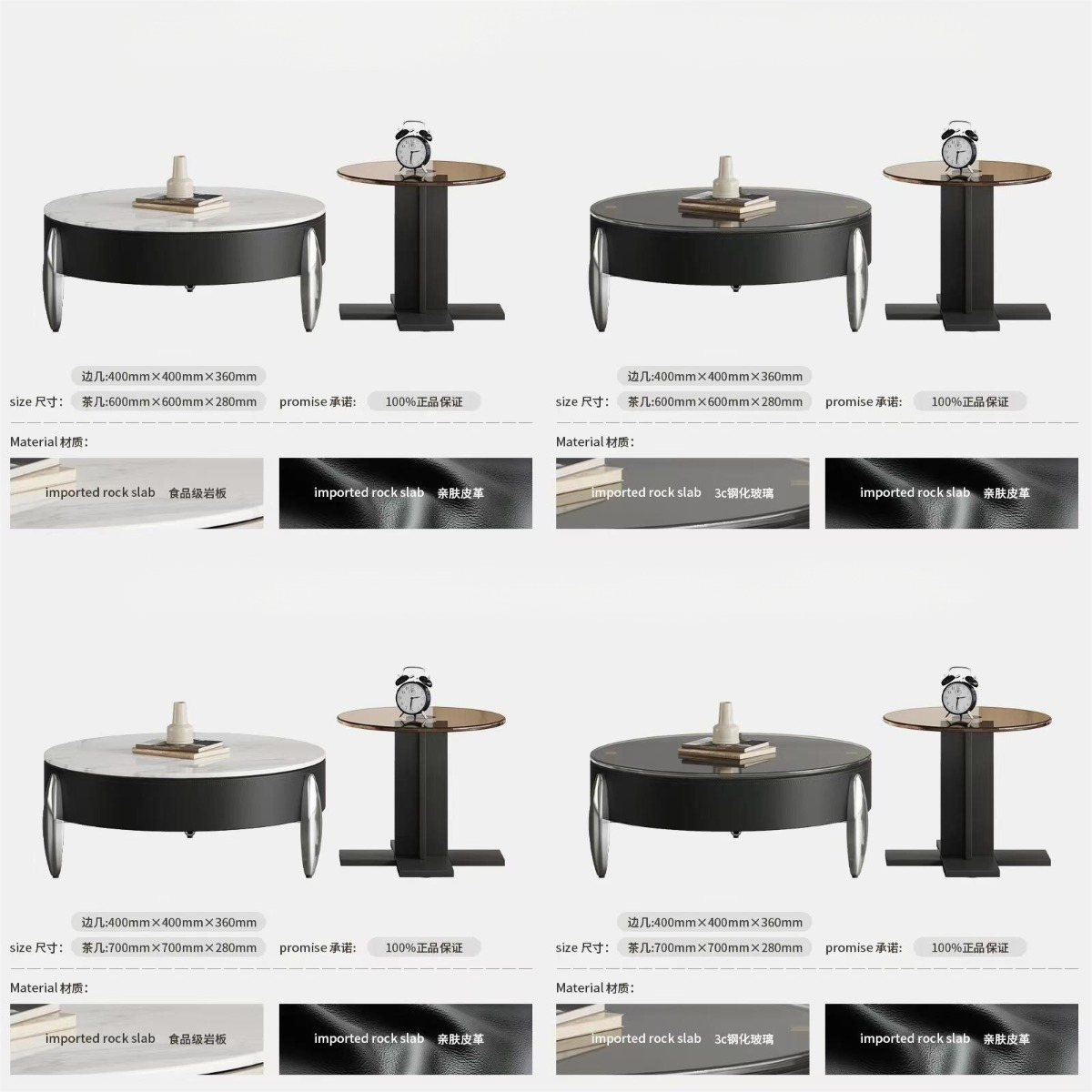 边几:400mm×400mm×360mm
size 尺寸: 茶几:600mm×600mm×280mm promise 承诺: 100%正品保证

Material 材质:

imported rock slab 食品级岩板

imported rock slab 亲肤皮革

边几:400mm×400mm×360mm
size 尺寸: 茶几:600mm×600mm×280mm promise 承诺: 100%正品保证

Material 材质:

imported rock slab 3c钢化玻璃

imported rock slab 亲肤皮革

边几:400mm×400mm×360mm
size 尺寸: 茶几:700mm×700mm×280mm promise 承诺: 100%正品保证

Material 材质:

imported rock slab 食品级岩板

imported rock slab 亲肤皮革

边几:400mm×400mm×360mm
size 尺寸: 茶几:700mm×700mm×280mm promise 承诺: 100%正品保证

Material 材质:

imported rock slab 3c钢化玻璃

imported rock slab 亲肤皮革