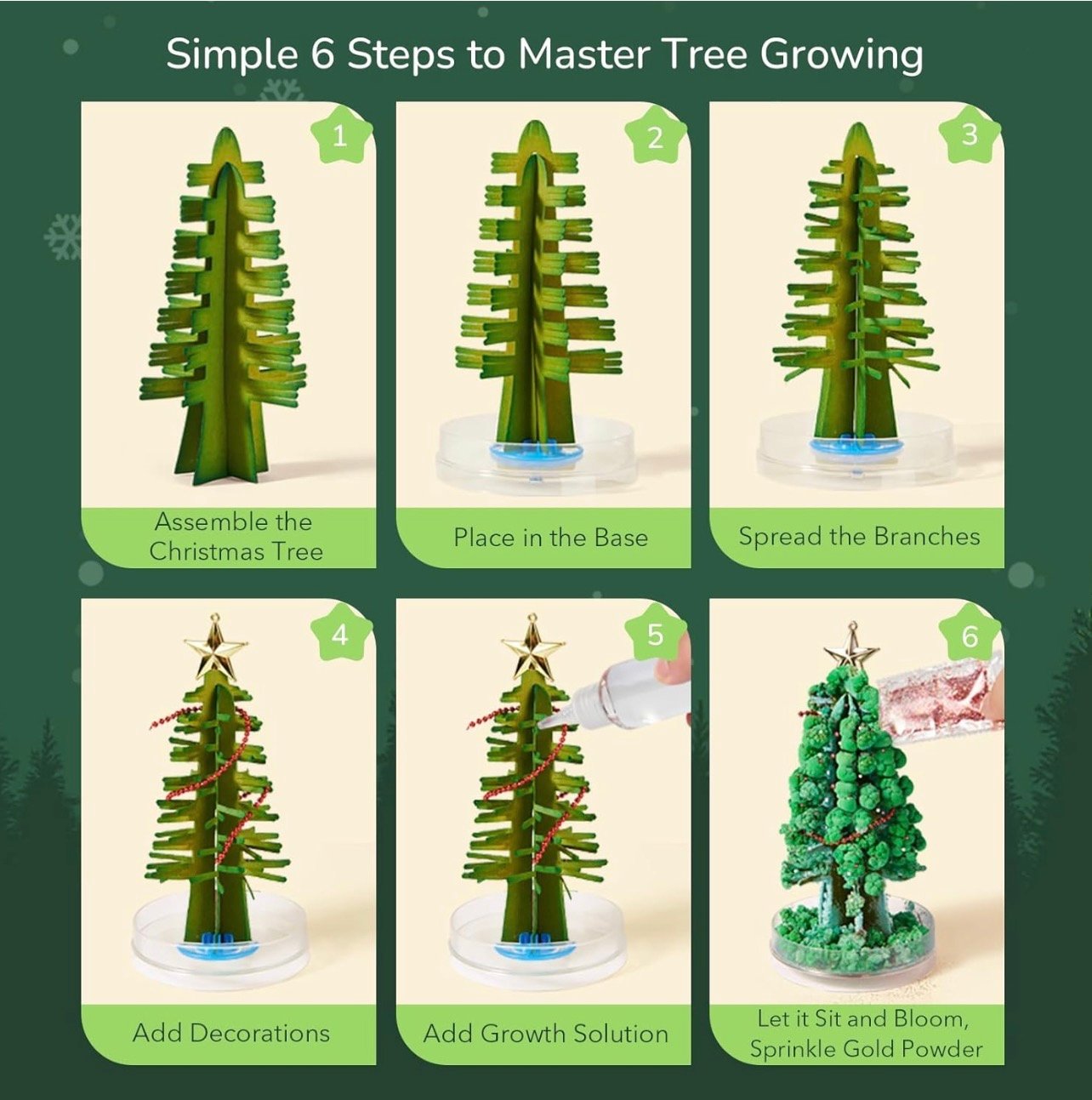 Simple 6 Steps to Master Tree Growing

1
Assemble the Christmas Tree

2
Place in the Base

3
Spread the Branches

4
Add Decorations

5
Add Growth Solution

6
Let it Sit and Bloom, Sprinkle Gold Powder