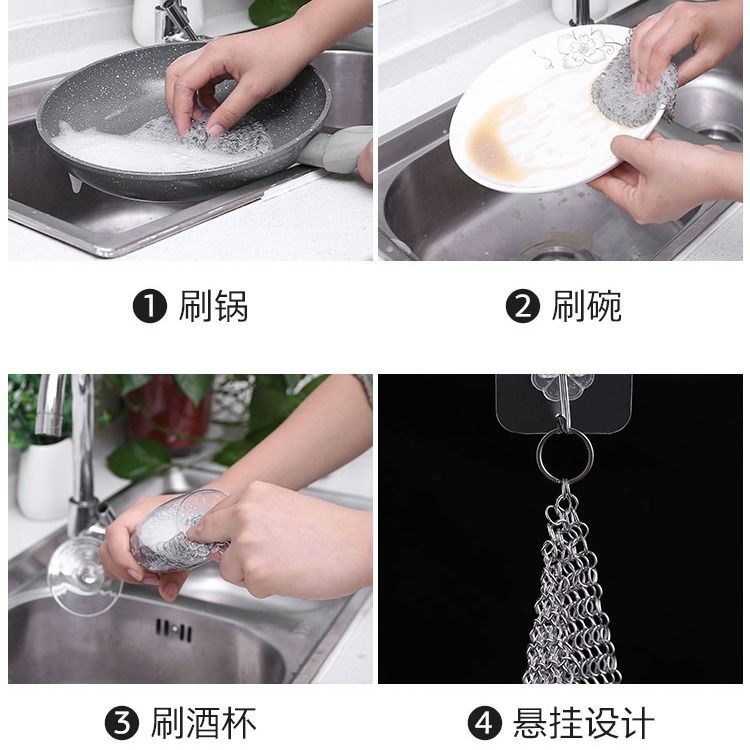 ❶ 刷锅

❷ 刷碗

❸ 刷酒杯

❹ 悬挂设计