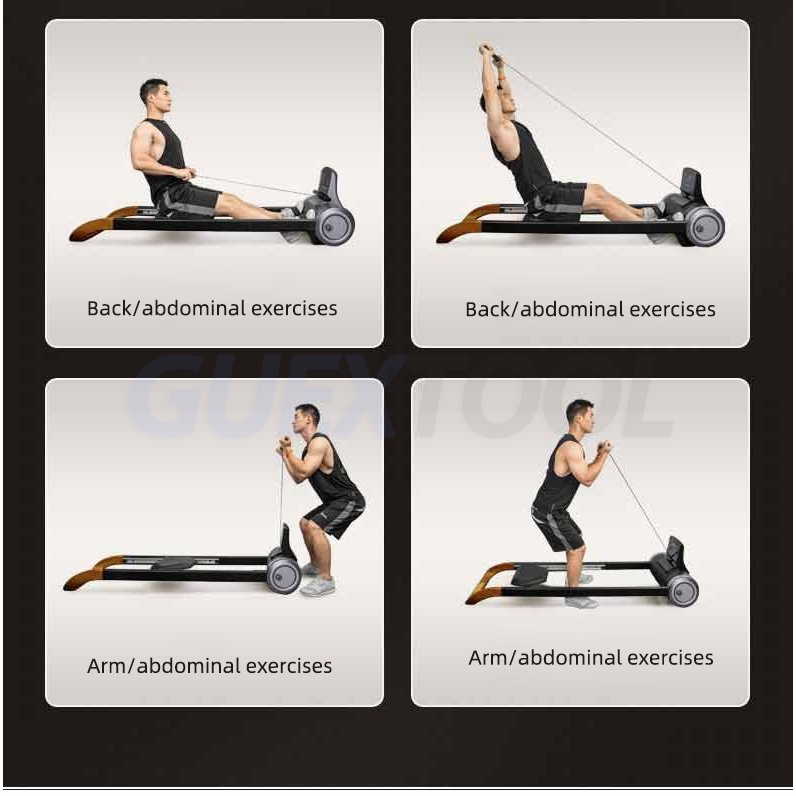 Back/abdominal exercises

Back/abdominal exercises

GUEXTOOL

Arm/abdominal exercises

Arm/abdominal exercises