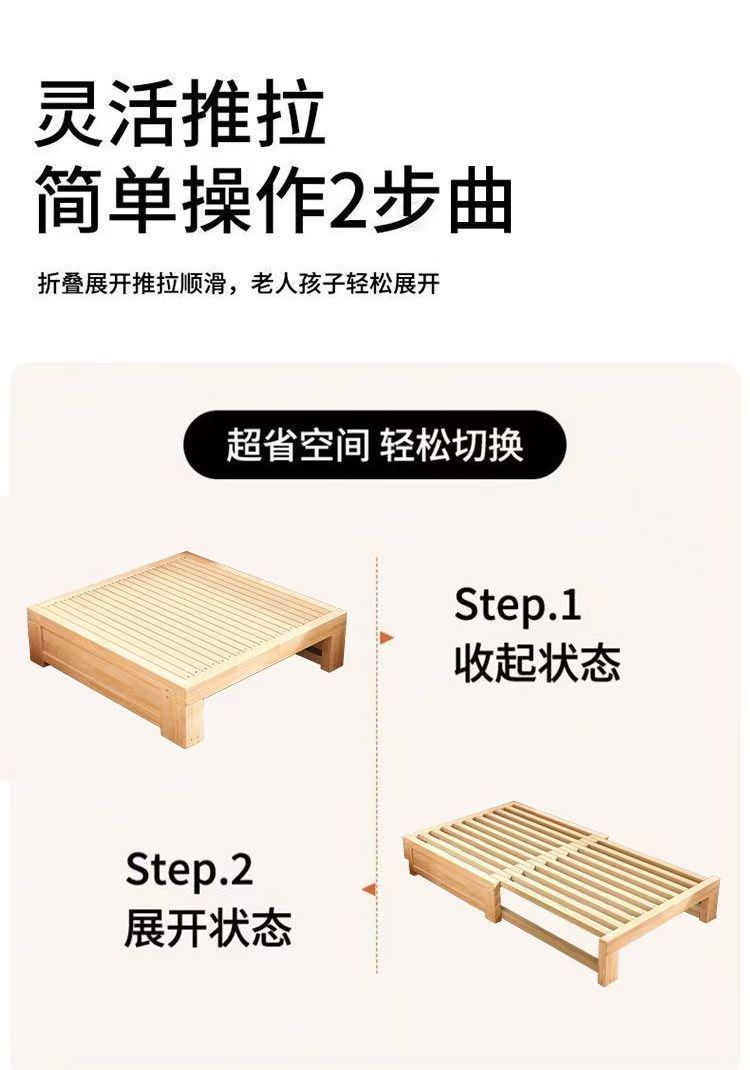 灵活推拉
简单操作2步曲

折叠展开推拉顺滑，老人孩子轻松展开

超省空间 轻松切换

Step.1
收起状态

Step.2
展开状态