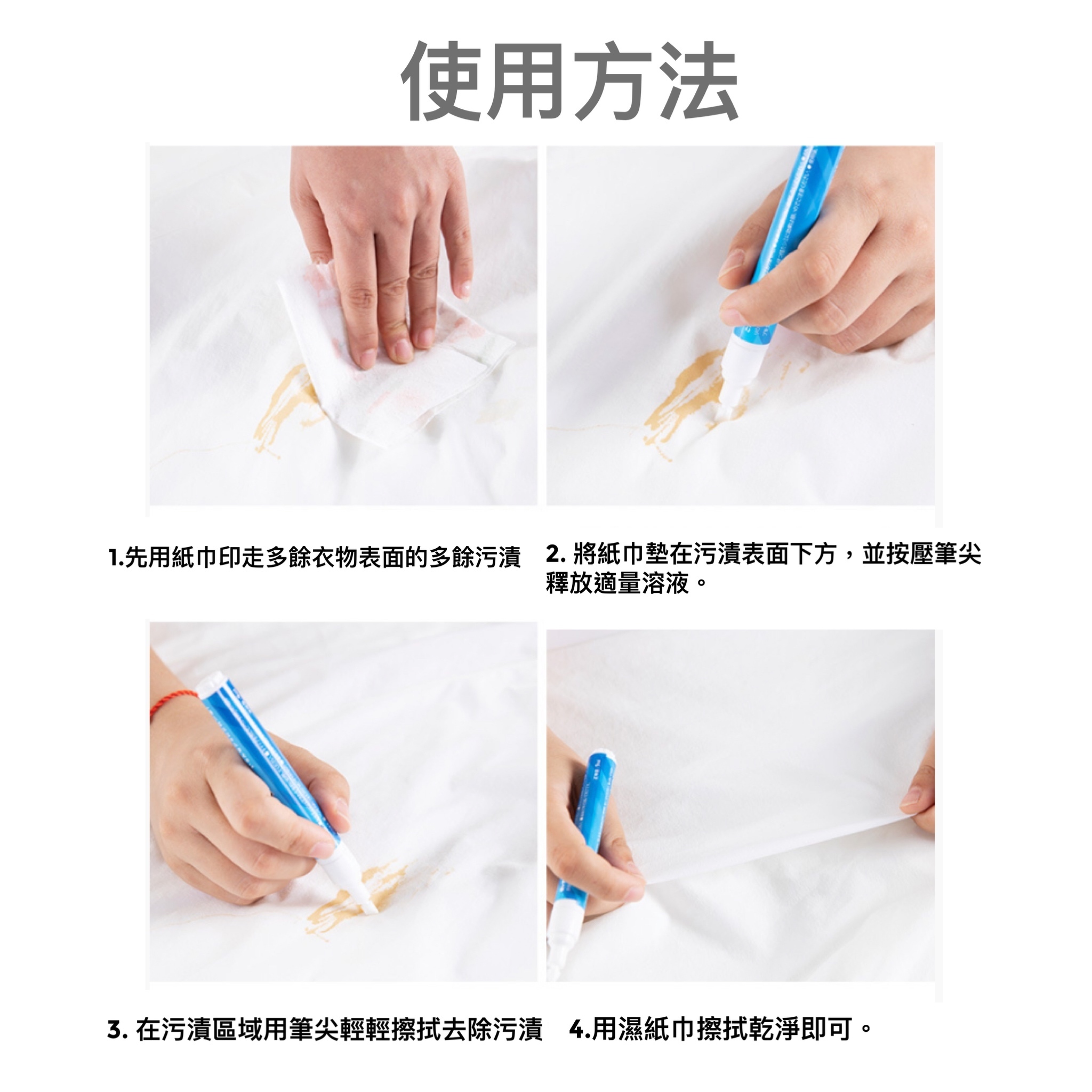 使用方法

1.先用紙巾印走多餘衣物表面的多餘污漬

2. 將紙巾墊在污漬表面下方，並按壓筆尖釋放適量溶液。

3. 在污漬區域用筆尖輕輕擦拭去除污漬

4.用濕紙巾擦拭乾淨即可。