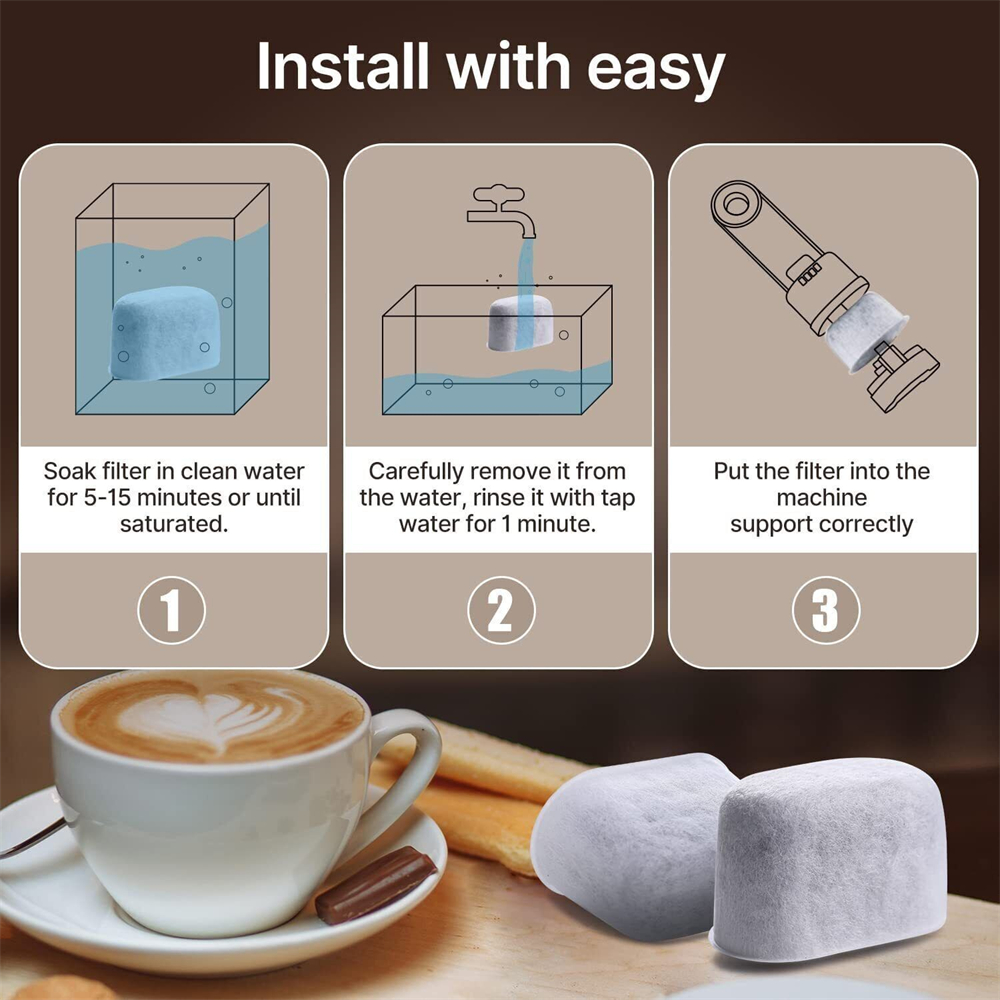 Install with easy

Soak filter in clean water for 5-15 minutes or until saturated.

1

Carefully remove it from the water, rinse it with tap water for 1 minute.

2

Put the filter into the machine support correctly

3