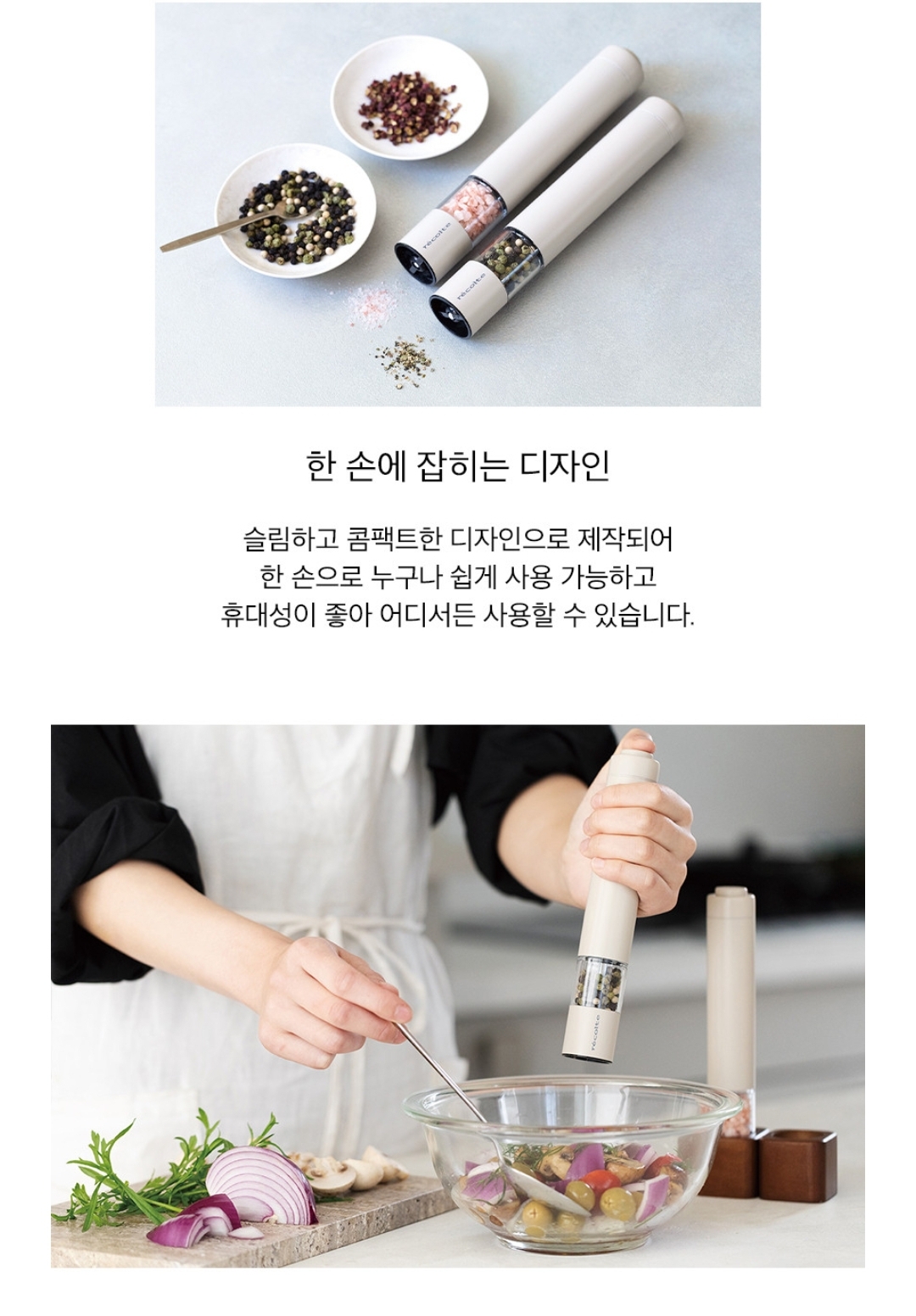 récolte

récolte

한 손에 잡히는 디자인

슬림하고 콤팩트한 디자인으로 제작되어
한 손으로 누구나 쉽게 사용 가능하고
휴대성이 좋아 어디서든 사용할 수 있습니다.

récolte