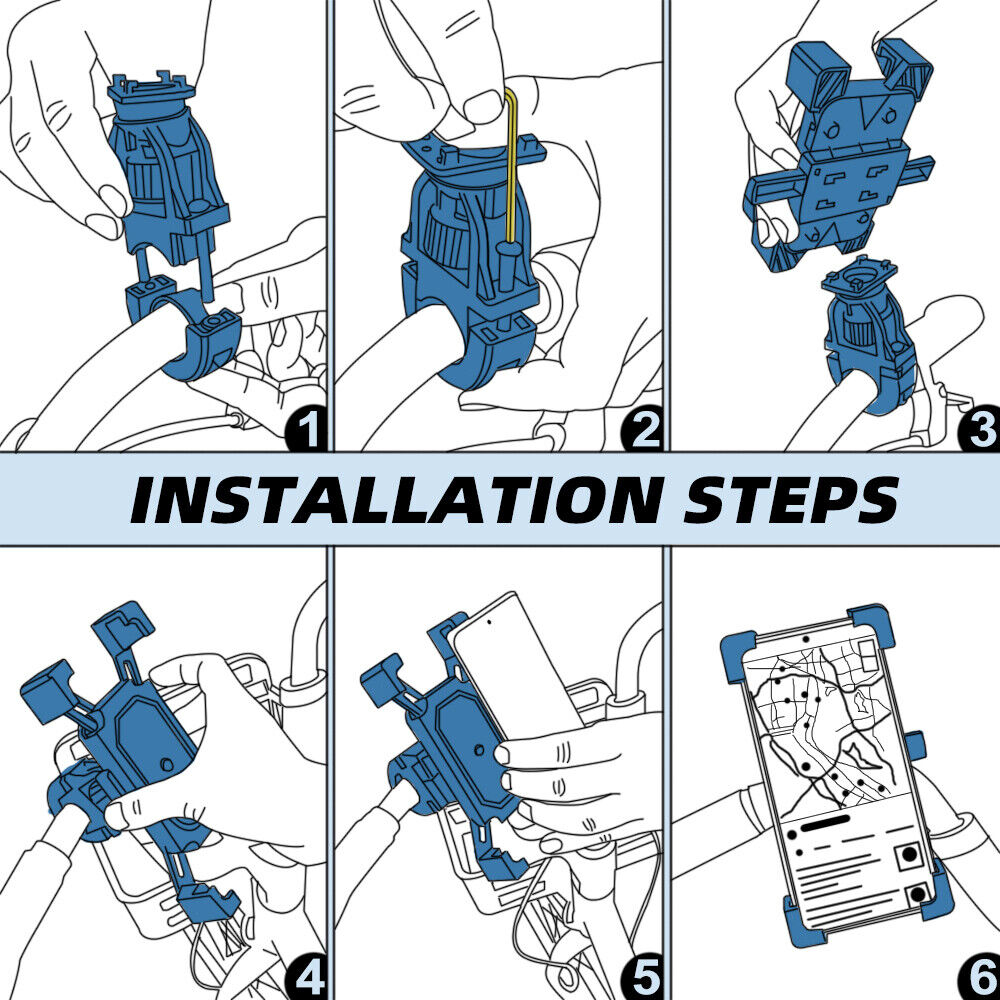 1
2
3
INSTALLATION STEPS
4
5
6