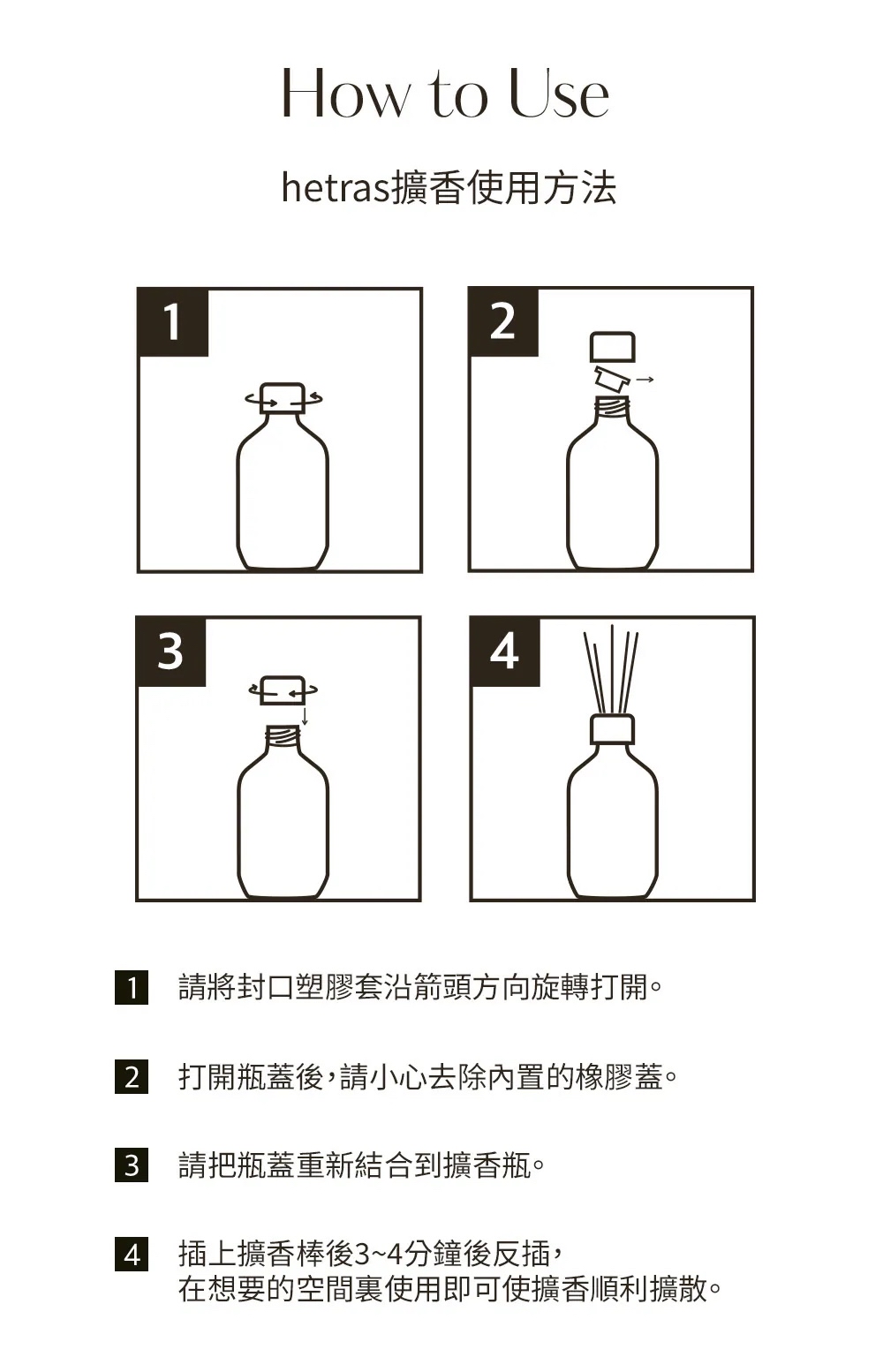 How to Use

hetras擴香使用方法

1

2

3

4

1 請將封口塑膠套沿箭頭方向旋轉打開。

2 打開瓶蓋後，請小心去除內置的橡膠蓋。

3 請把瓶蓋重新結合到擴香瓶。

4 插上擴香棒後3~4分鐘後反插，
在想要的空間裏使用即可使擴香順利擴散。