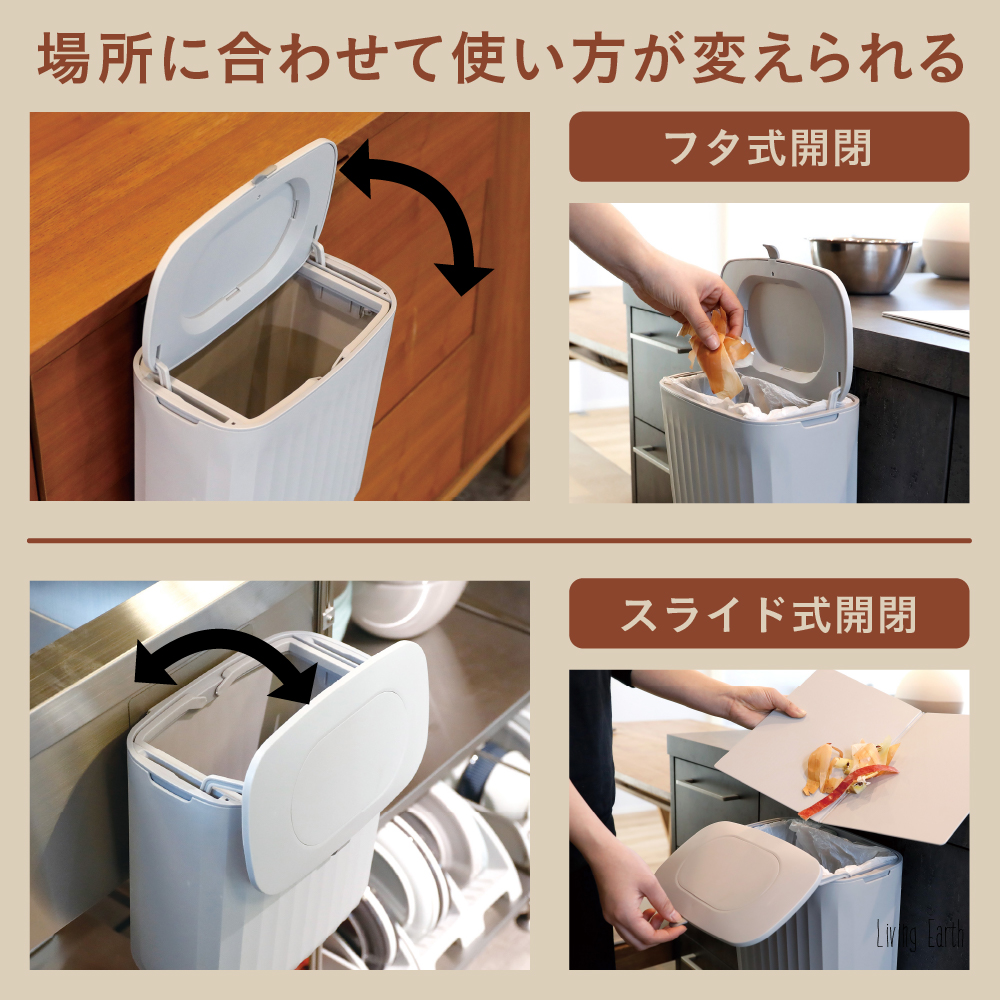 場所に合わせて使い方が変えられる

フタ式開閉

スライド式開閉

Living Earth