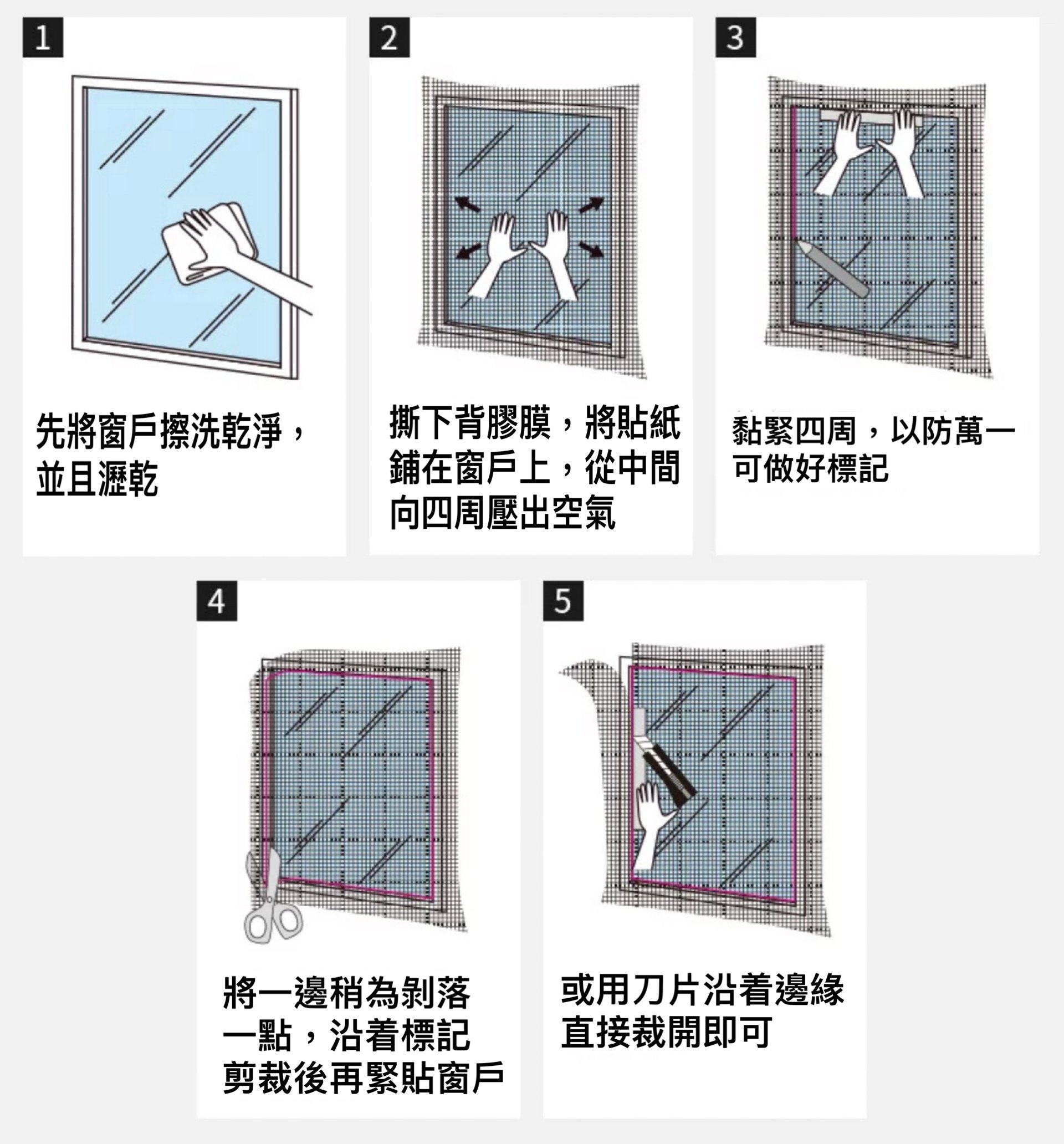 1

先將窗戶擦洗乾淨，並且瀝乾

2

撕下背膠膜，將貼紙鋪在窗戶上，從中間向四周壓出空氣

3

黏緊四周，以防萬一可做好標記

4

將一邊稍為剝落一點，沿着標記剪裁後再緊貼窗戶

5

或用刀片沿着邊緣直接裁開即可