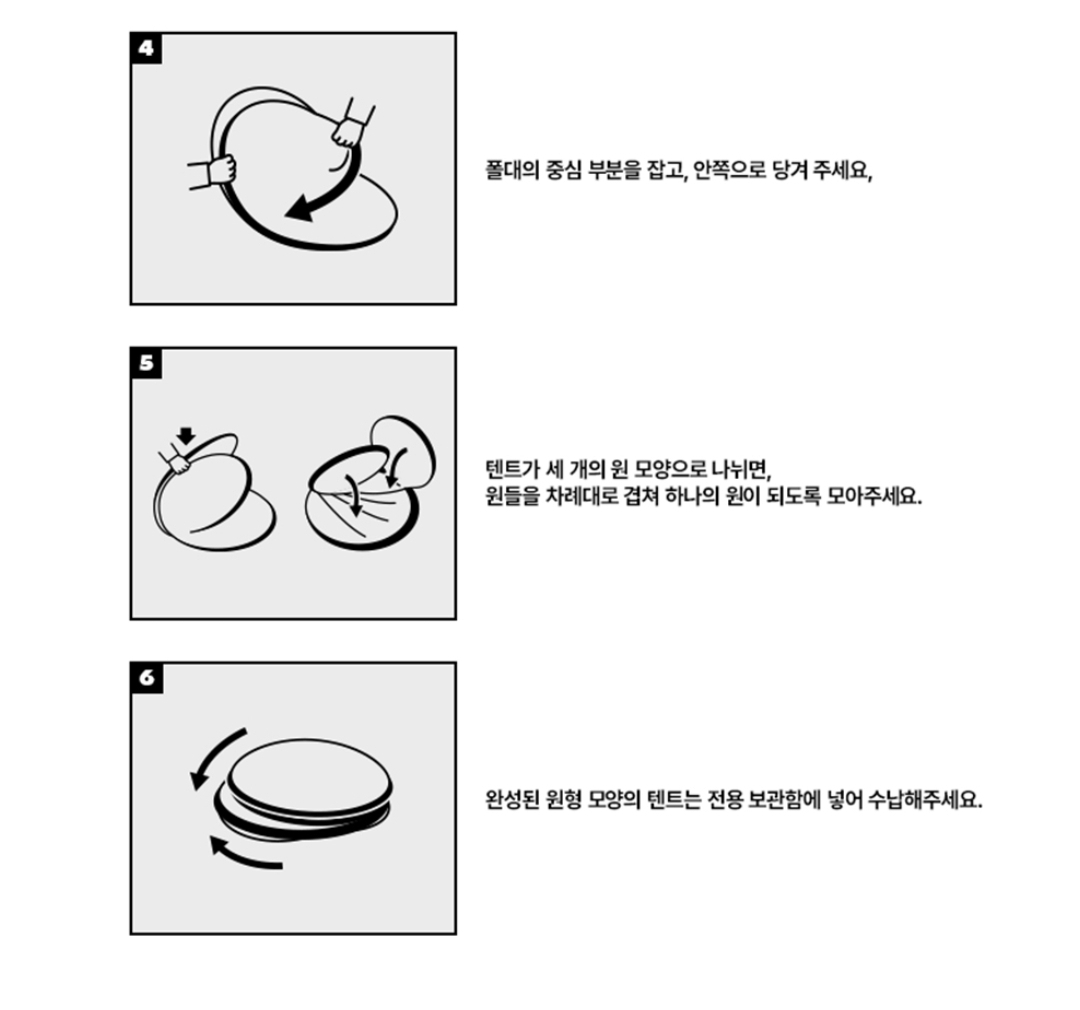 4

폴대의 중심 부분을 잡고, 안쪽으로 당겨 주세요,

5

텐트가 세 개의 원 모양으로 나뉘면,
원들을 차례대로 겹쳐 하나의 원이 되도록 모아주세요.

6

완성된 원형 모양의 텐트는 전용 보관함에 넣어 수납해주세요.