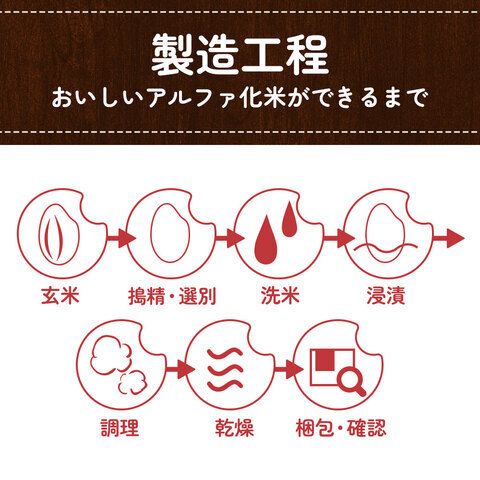 製造工程

おいしいアルファ化米ができるまで

玄米

搗精・選別

洗米

浸漬

調理

乾燥

梱包・確認