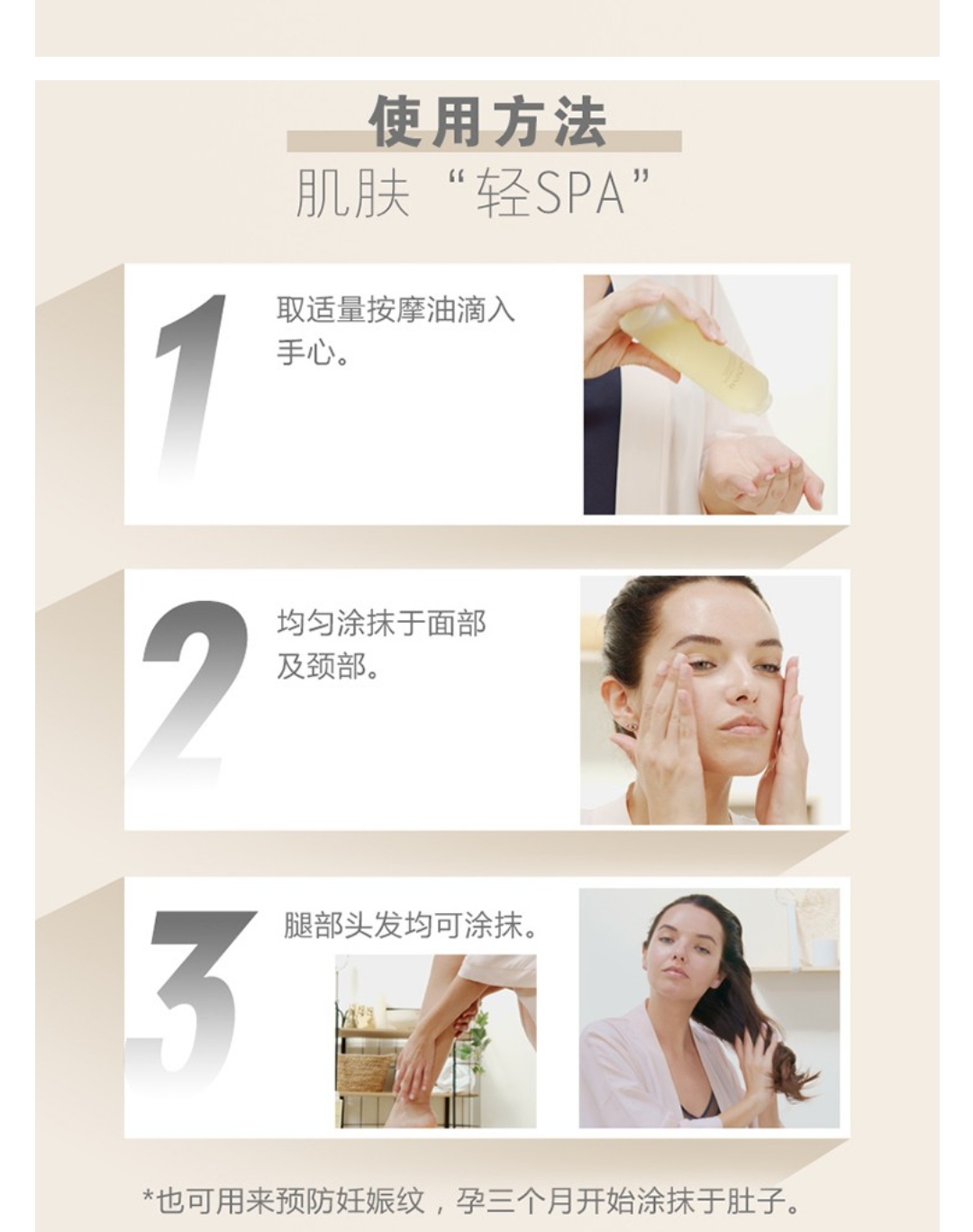 使用方法
肌肤“轻SPA”

1
取适量按摩油滴入手心。

2
均匀涂抹于面部及颈部。

3
腿部头发均可涂抹。

*也可用来预防妊娠纹，孕三个月开始涂抹于肚子。