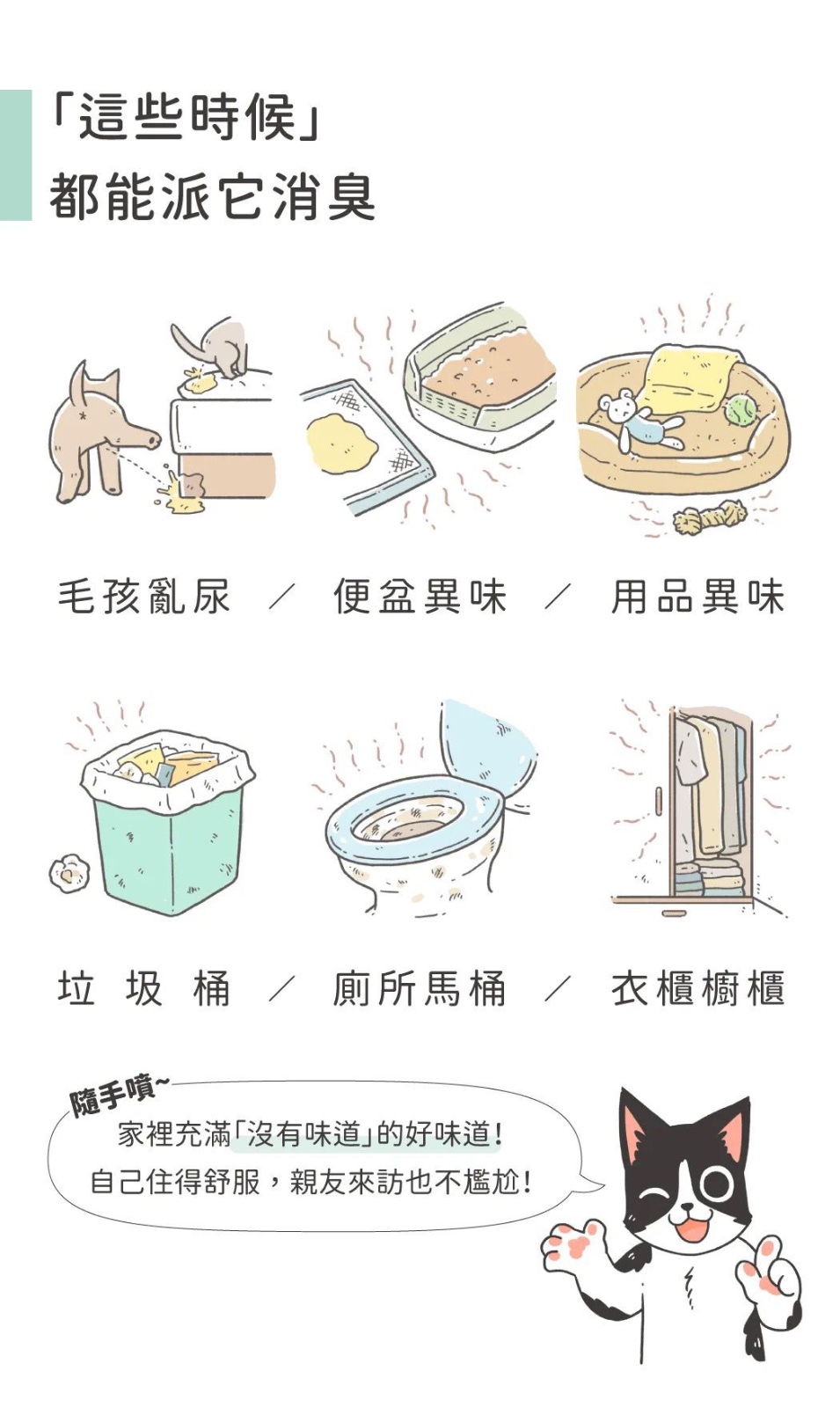 「這些時候」
都能派它消臭

毛孩亂尿 ／ 便盆異味 ／ 用品異味

垃圾桶 ／ 廁所馬桶 ／ 衣櫃櫥櫃

隨手噴~
家裡充滿「沒有味道」的好味道！
自己住得舒服，親友來訪也不尷尬！