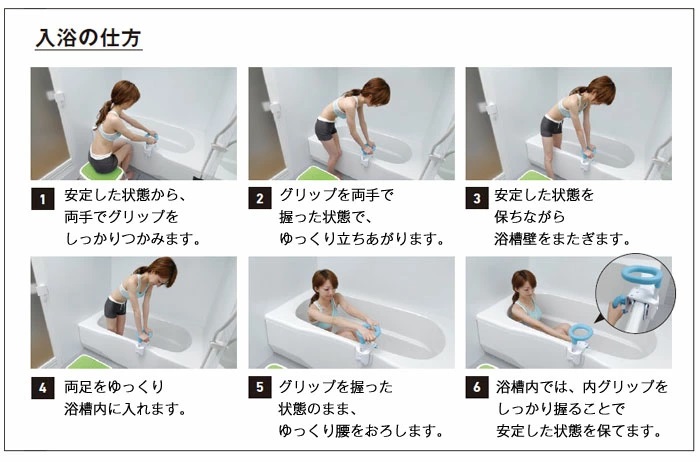 入浴の仕方

1 安定した状態から、両手でグリップをしっかりつかみます。

2 グリップを両手で握った状態で、ゆっくり立ちあがります。

3 安定した状態を保ちながら浴槽壁をまたぎます。

4 両足をゆっくり浴槽内に入れます。

5 グリップを握った状態のまま、ゆっくり腰をおろします。

6 浴槽内では、内グリップをしっかり握ることで安定した状態を保てます。