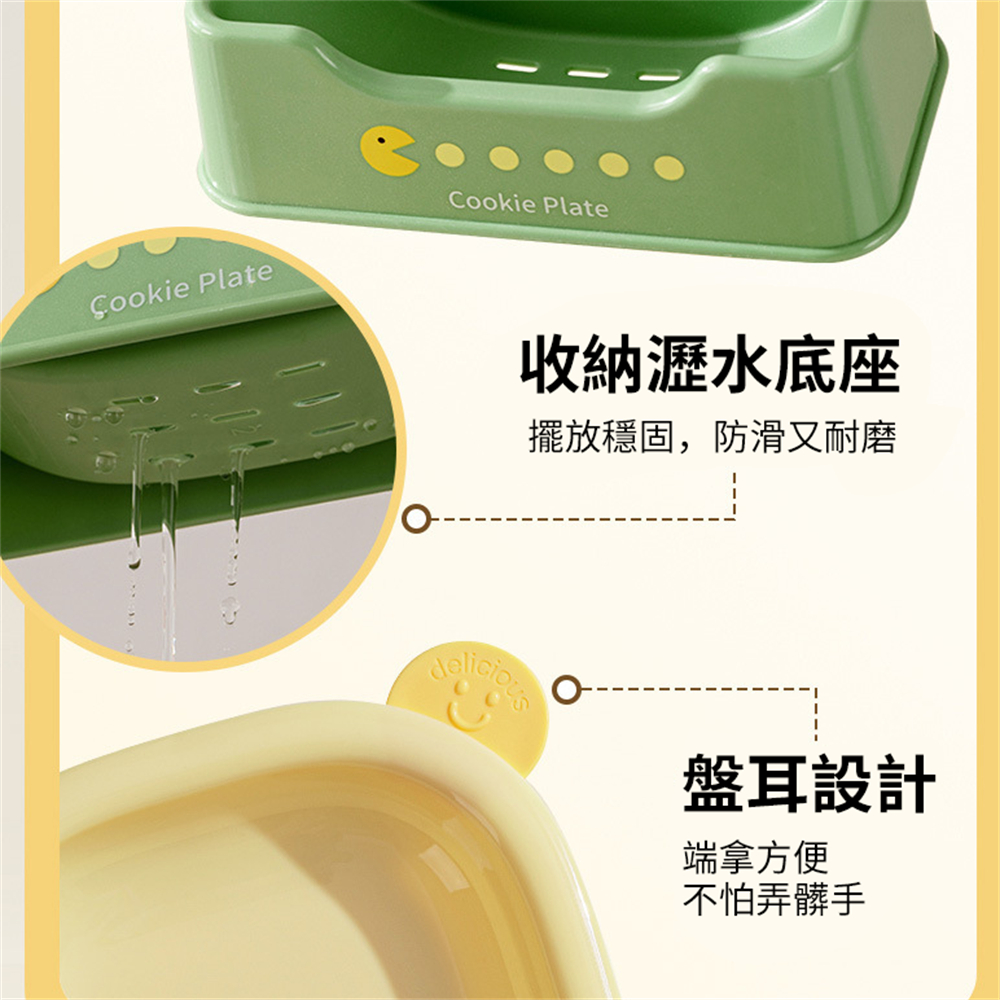 Cookie Plate

Cookie Plate

收納瀝水底座

擺放穩固，防滑又耐磨

delicious

盤耳設計

端拿方便
不怕弄髒手