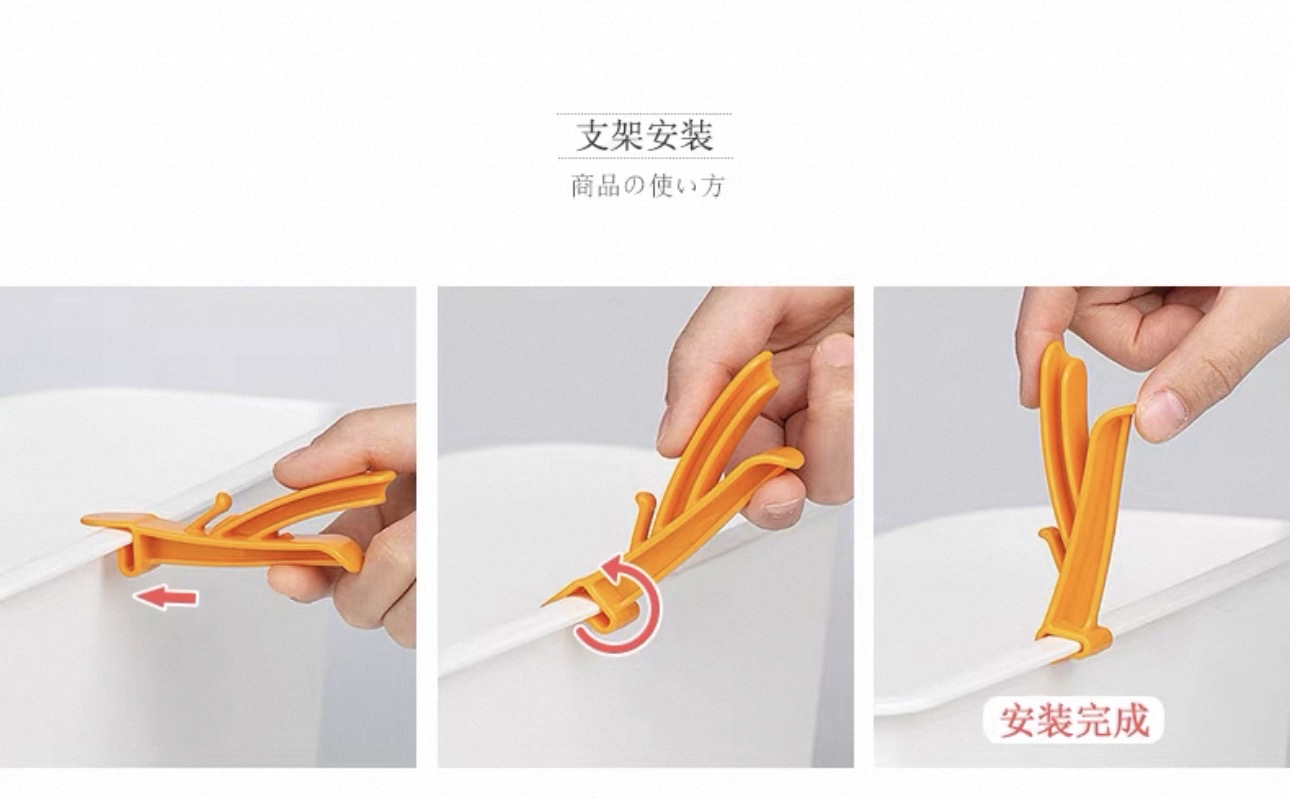 支架安装

商品の使い方

安装完成