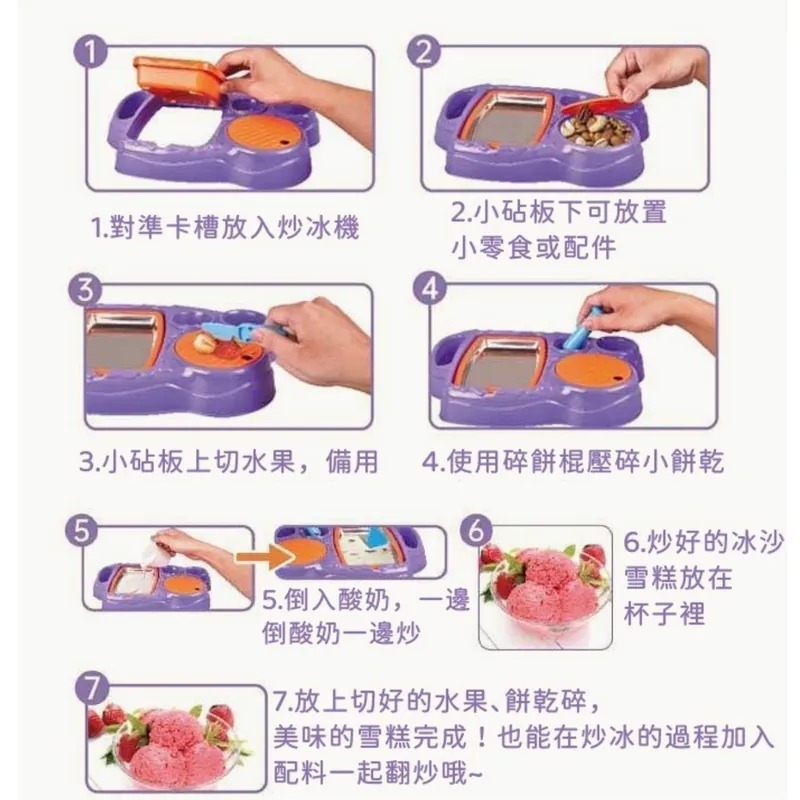 1

1.對準卡槽放入炒冰機

2

2.小砧板下可放置小零食或配件

3

3.小砧板上切水果，備用

4

4.使用碎餅棍壓碎小餅乾

5

5.倒入酸奶，一邊倒酸奶一邊炒

6

6.炒好的冰沙雪糕放在杯子裡

7

7.放上切好的水果、餅乾碎，美味的雪糕完成！也能在炒冰的過程加入配料一起翻炒哦~