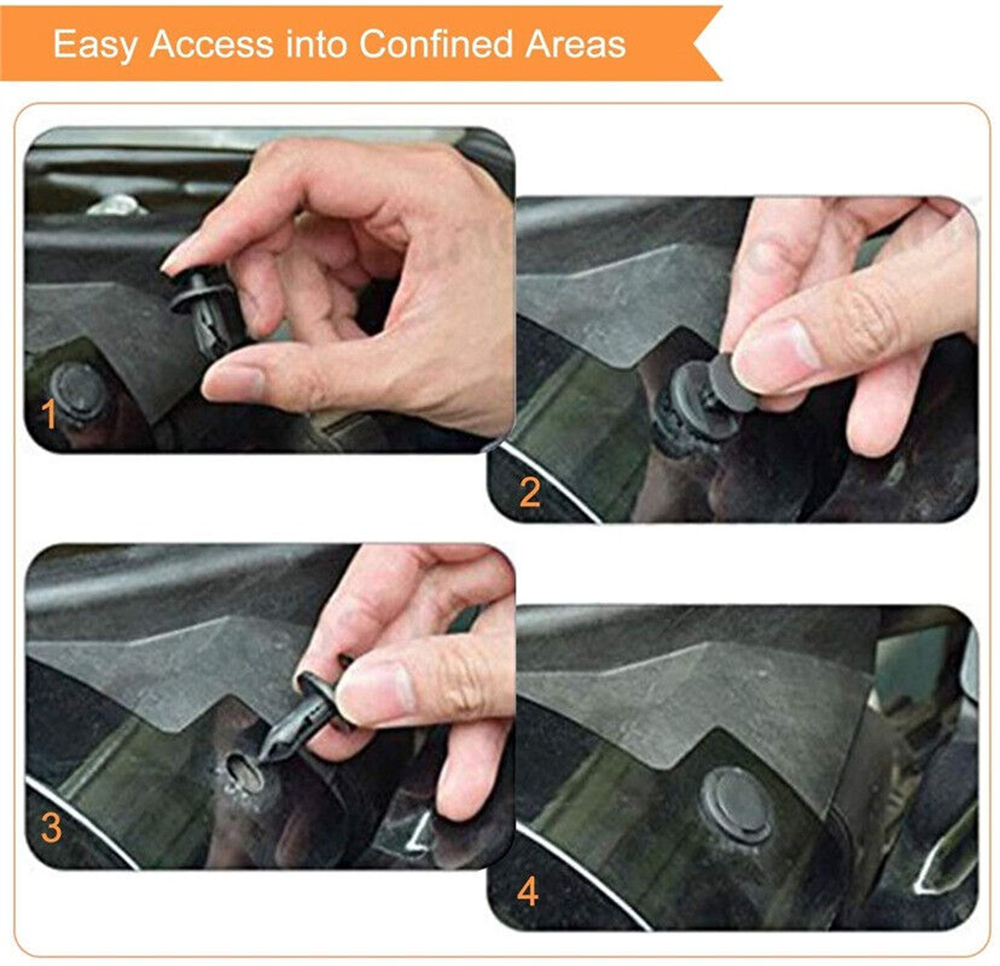 Easy Access into Confined Areas

1

2

3

4