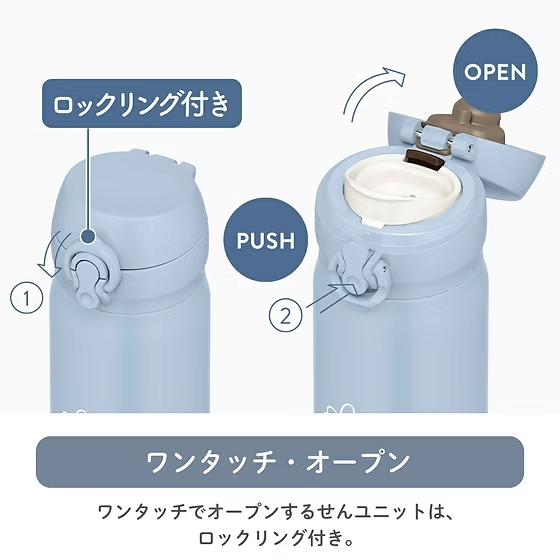 ロックリング付き

OPEN

PUSH

1

2

ワンタッチ・オープン

ワンタッチでオープンするせんユニットは、ロックリング付き。