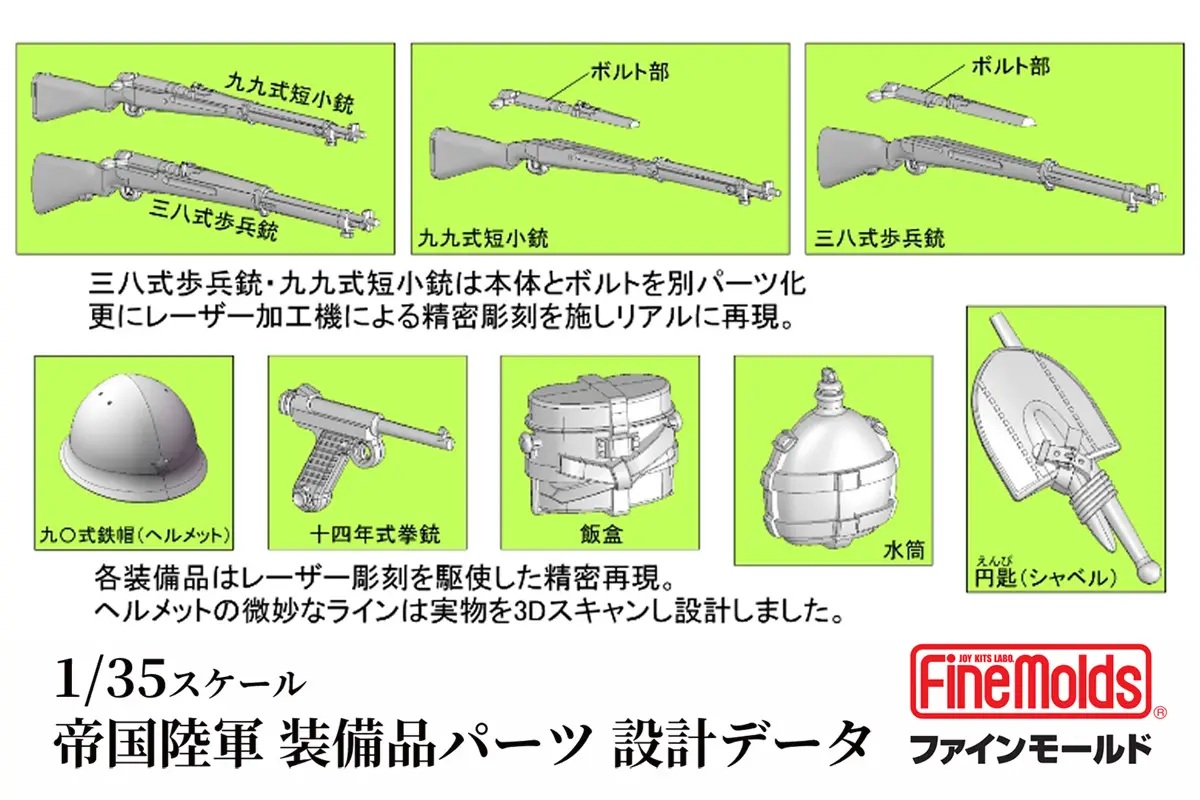 九九式短小銃

三八式歩兵銃

ボルト部

九九式短小銃

ボルト部

三八式歩兵銃

三八式歩兵銃・九九式短小銃は本体とボルトを別パーツ化
更にレーザー加工機による精密彫刻を施しリアルに再現。

九〇式鉄帽（ヘルメット）

十四年式拳銃

飯盒

水筒

えんぴ
円匙（シャベル）

各装備品はレーザー彫刻を駆使した精密再現。
ヘルメットの微妙なラインは実物を3Dスキャンし設計しました。

1/35スケール
帝国陸軍 装備品パーツ 設計データ

JOY KITS LABO.
FineMolds
®
ファインモールド