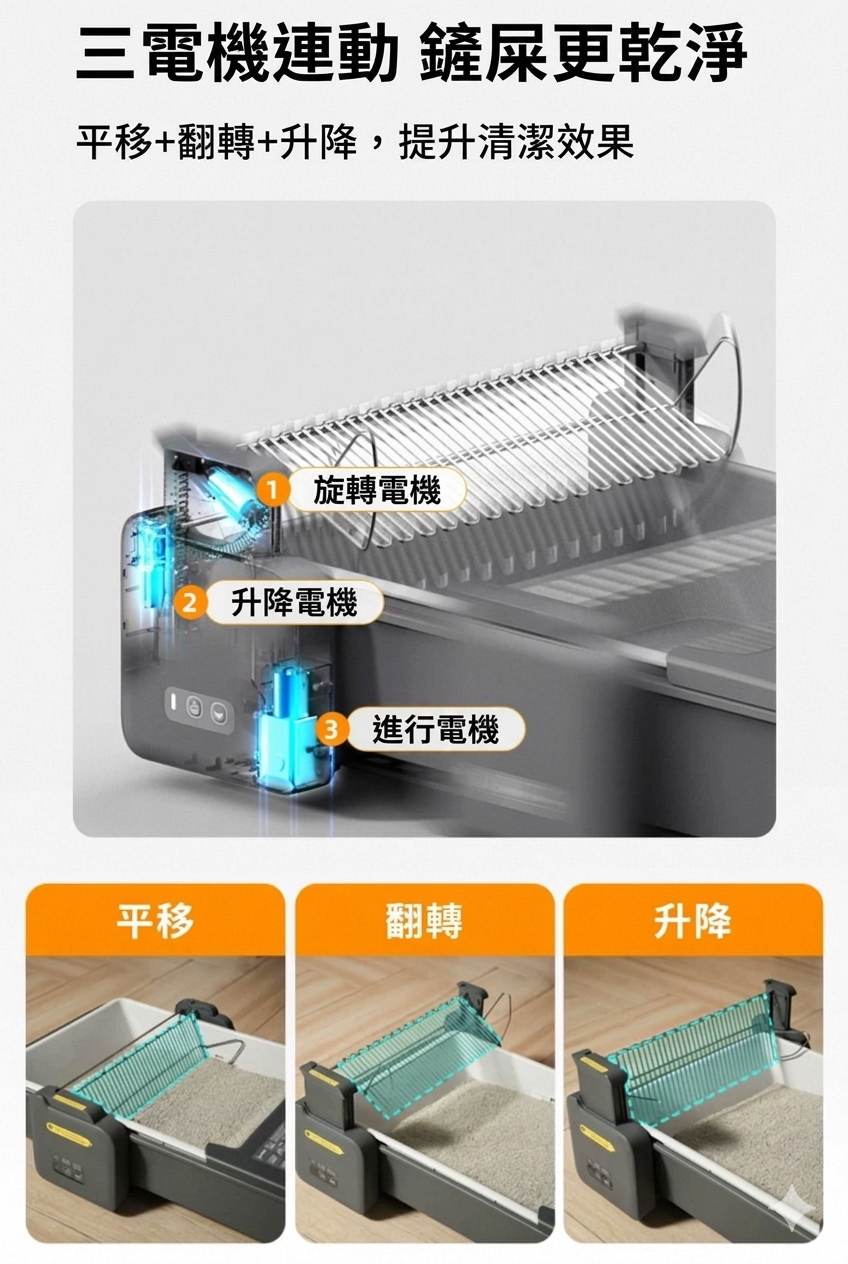 三電機連動 鏟屎更乾淨

平移+翻轉+升降，提升清潔效果

1 旋轉電機

2 升降電機

3 進行電機

平移

翻轉

升降