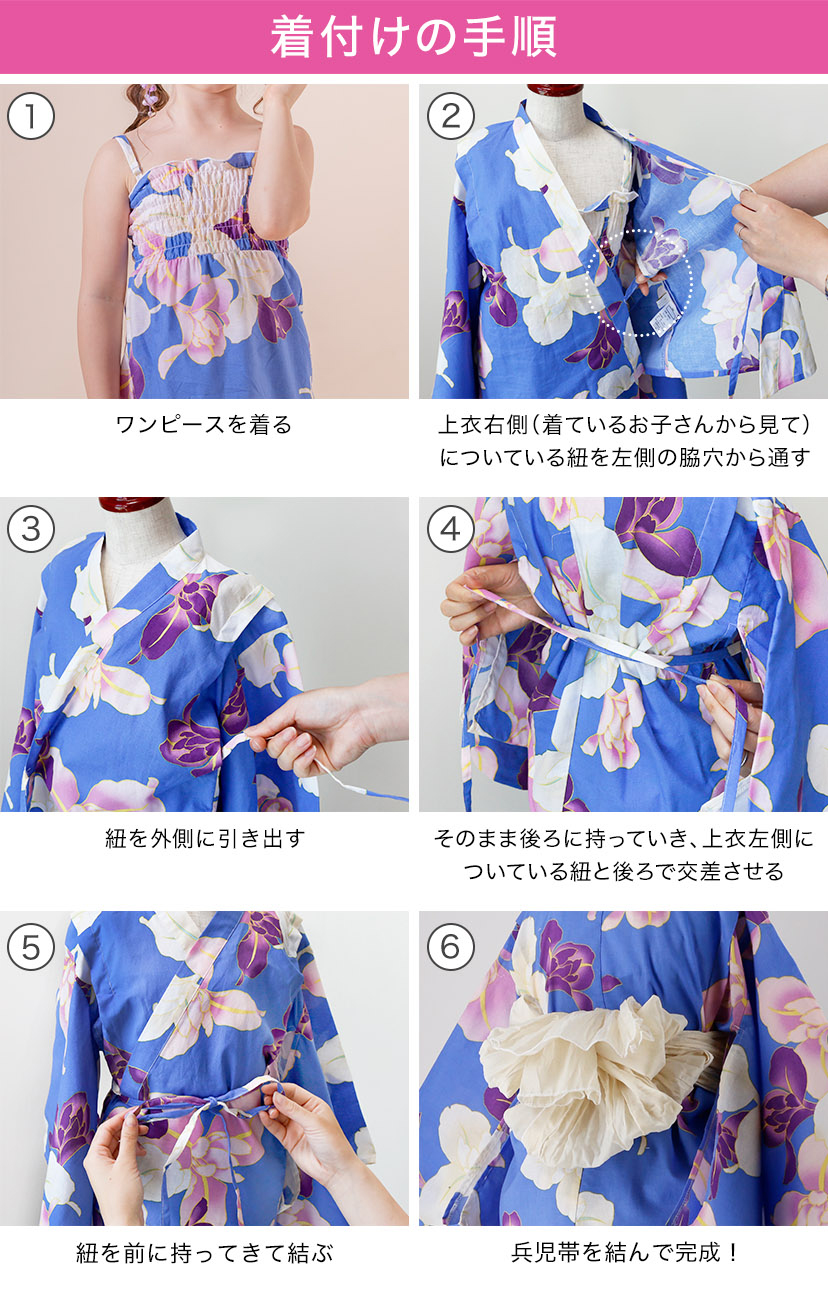 着付けの手順

①

ワンピースを着る

②

上衣右側（着ているお子さんから見て）についている紐を左側の脇穴から通す

③

紐を外側に引き出す

④

そのまま後ろに持っていき、上衣左側についている紐と後ろで交差させる

⑤

紐を前に持ってきて結ぶ

⑥

兵児帯を結んで完成！