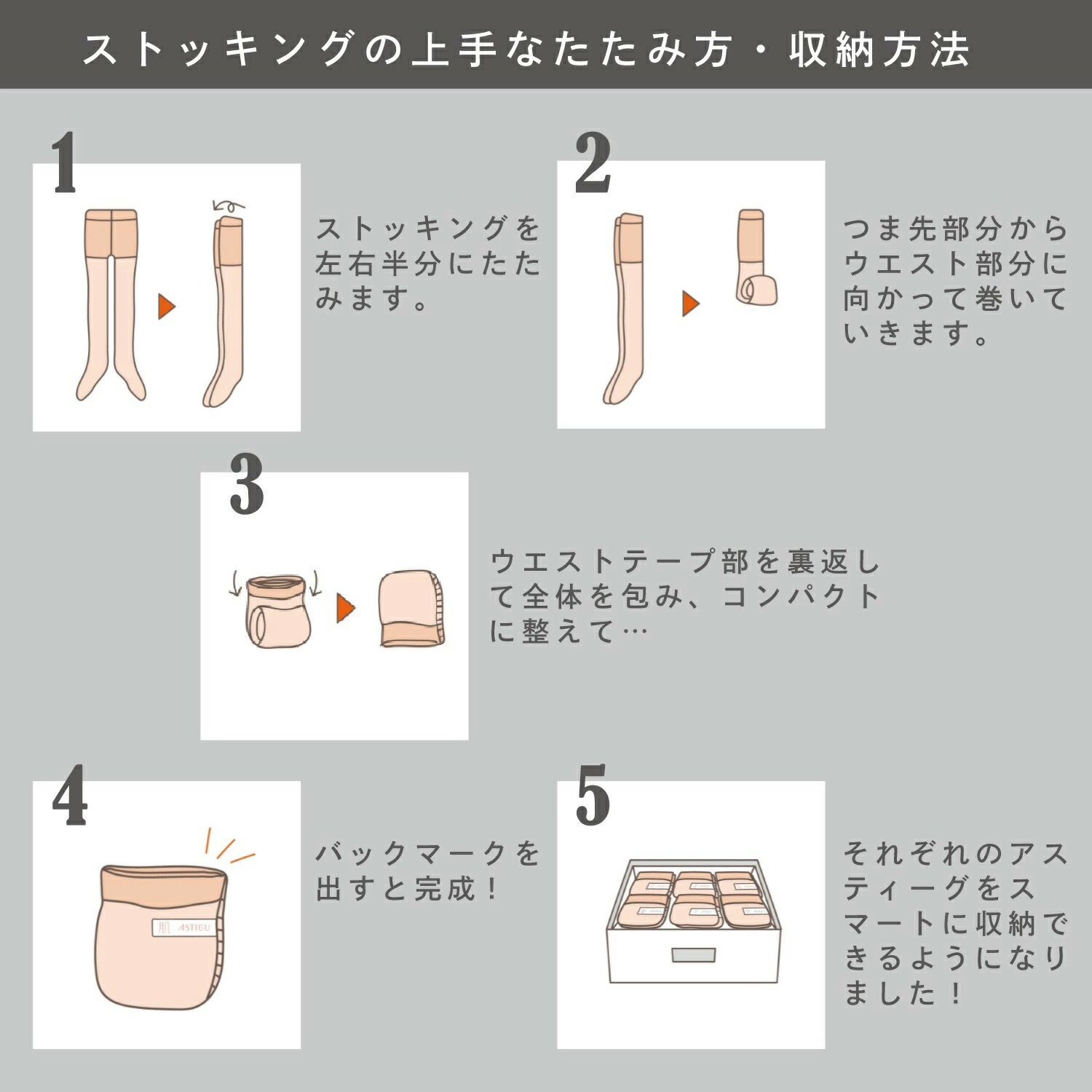 ストッキングの上手なたたみ方・収納方法

1

ストッキングを左右半分にたたみます。

2

つま先部分からウエスト部分に向かって巻いていきます。

3

ウエストテープ部を裏返して全体を包み、コンパクトに整えて…

4

肌 ASTIGU

バックマークを出すと完成！

5

それぞれのアスティーグをスマートに収納できるようになりました！