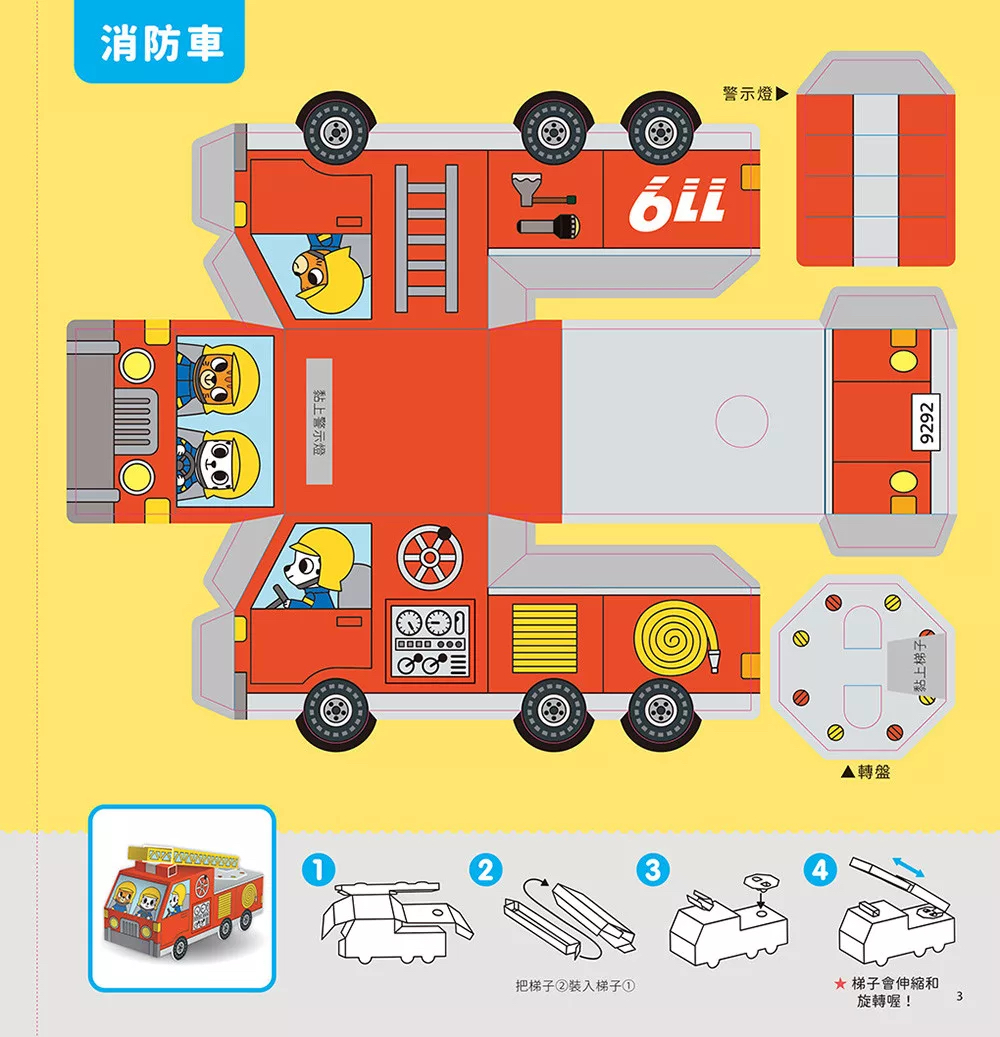 消防車

警示燈▶

119

黏上警示燈

9292

黏上梯子

▲轉盤

1

2

把梯子②裝入梯子①

3

4

★ 梯子會伸縮和旋轉喔！

3