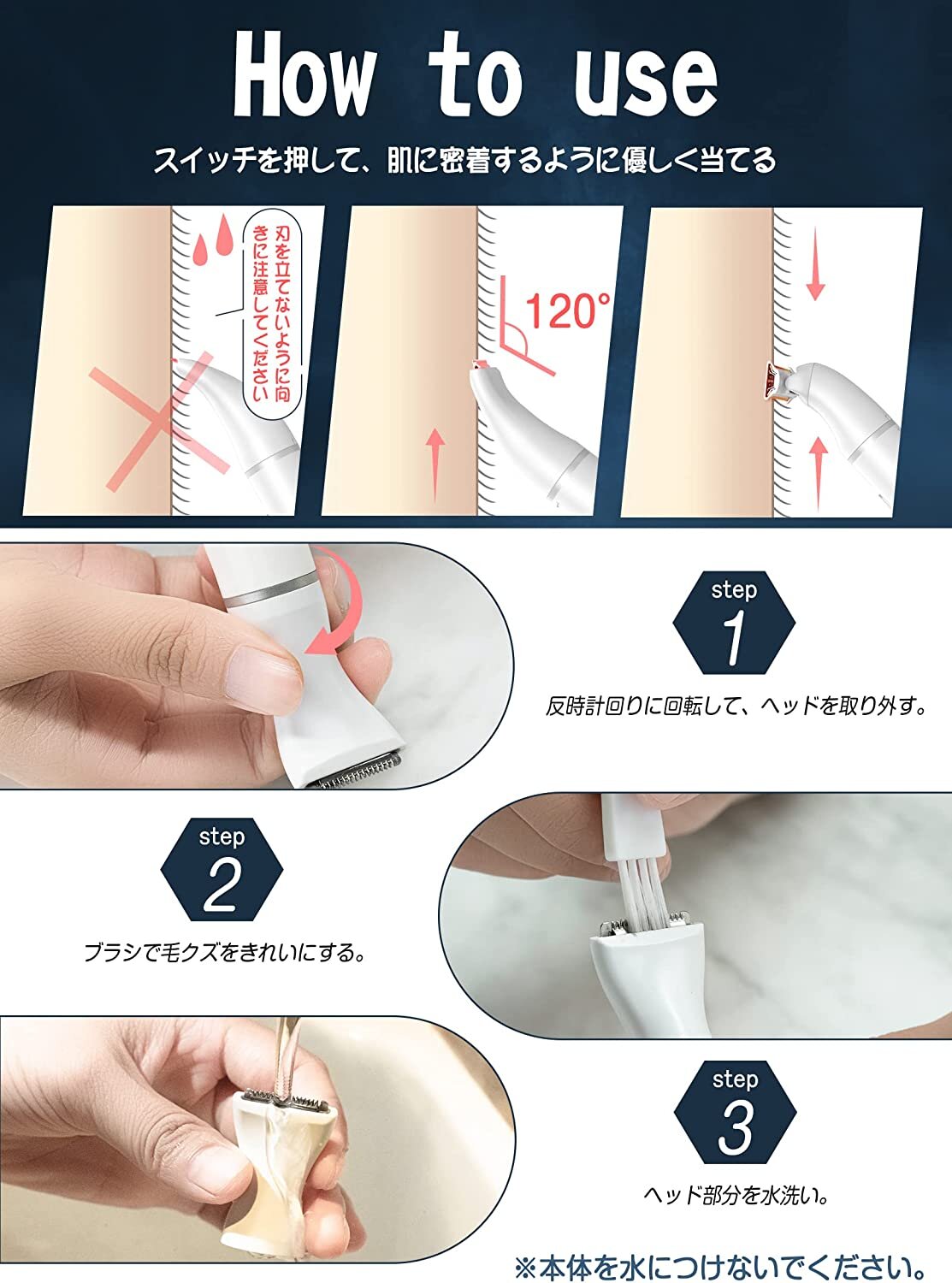 How to use

スイッチを押して、肌に密着するように優しく当てる

刃を立てないように向きに注意してください

120°

step
1

反時計回りに回転して、ヘッドを取り外す。

step
2

ブラシで毛クズをきれいにする。

step
3

ヘッド部分を水洗い。

※本体を水につけないでください。