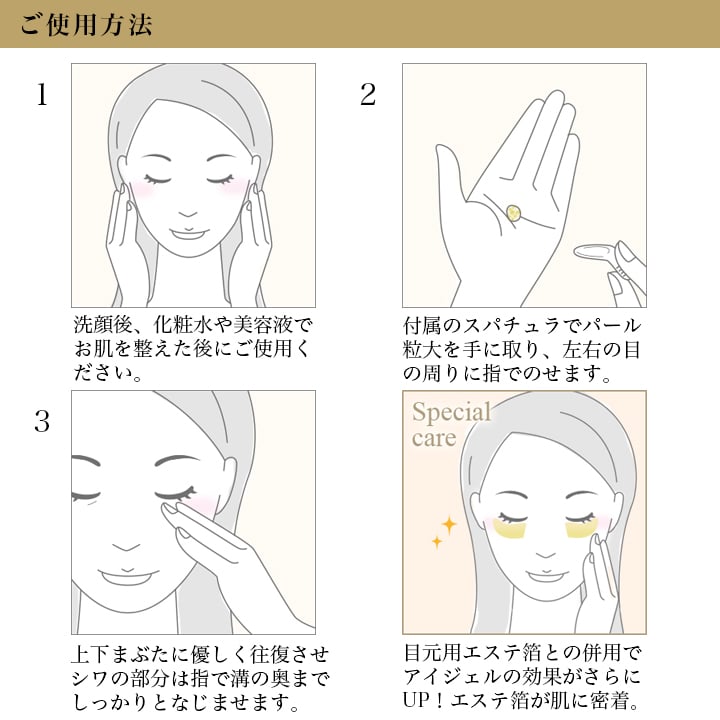 ご使用方法

1

洗顔後、化粧水や美容液でお肌を整えた後にご使用ください。

2

付属のスパチュラでパール粒大を手に取り、左右の目の周りに指でのせます。

3

上下まぶたに優しく往復させシワの部分は指で溝の奥までしっかりとなじませます。

Special care

目元用エステ箔との併用でアイジェルの効果がさらにUP！エステ箔が肌に密着。