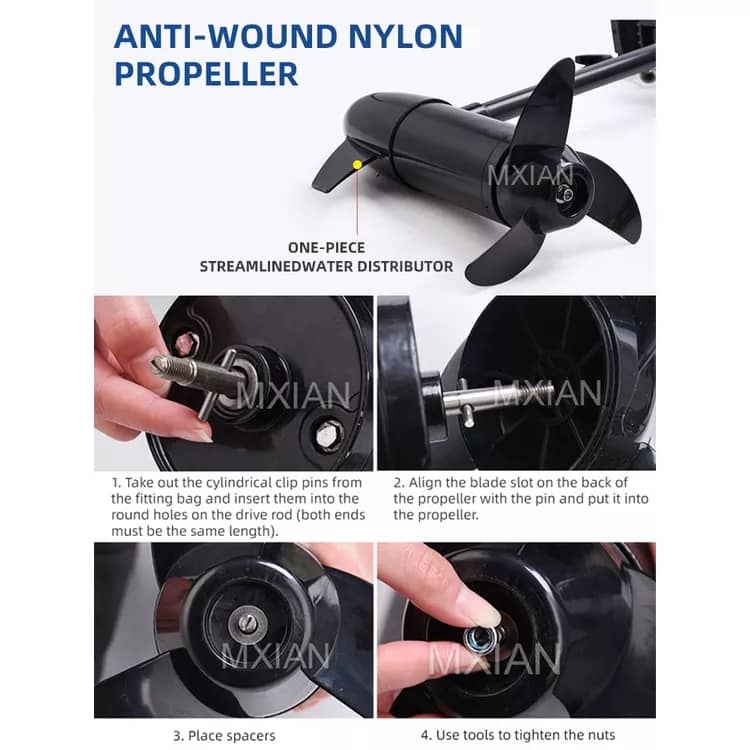 ANTI-WOUND NYLON PROPELLER

MXIAN

ONE-PIECE STREAMLINEDWATER DISTRIBUTOR

MXIAN

MXIAN

1. Take out the cylindrical clip pins from the fitting bag and insert them into the round holes on the drive rod (both ends must be the same length).

2. Align the blade slot on the back of the propeller with the pin and put it into the propeller.

MXIAN

MXIAN

3. Place spacers

4. Use tools to tighten the nuts