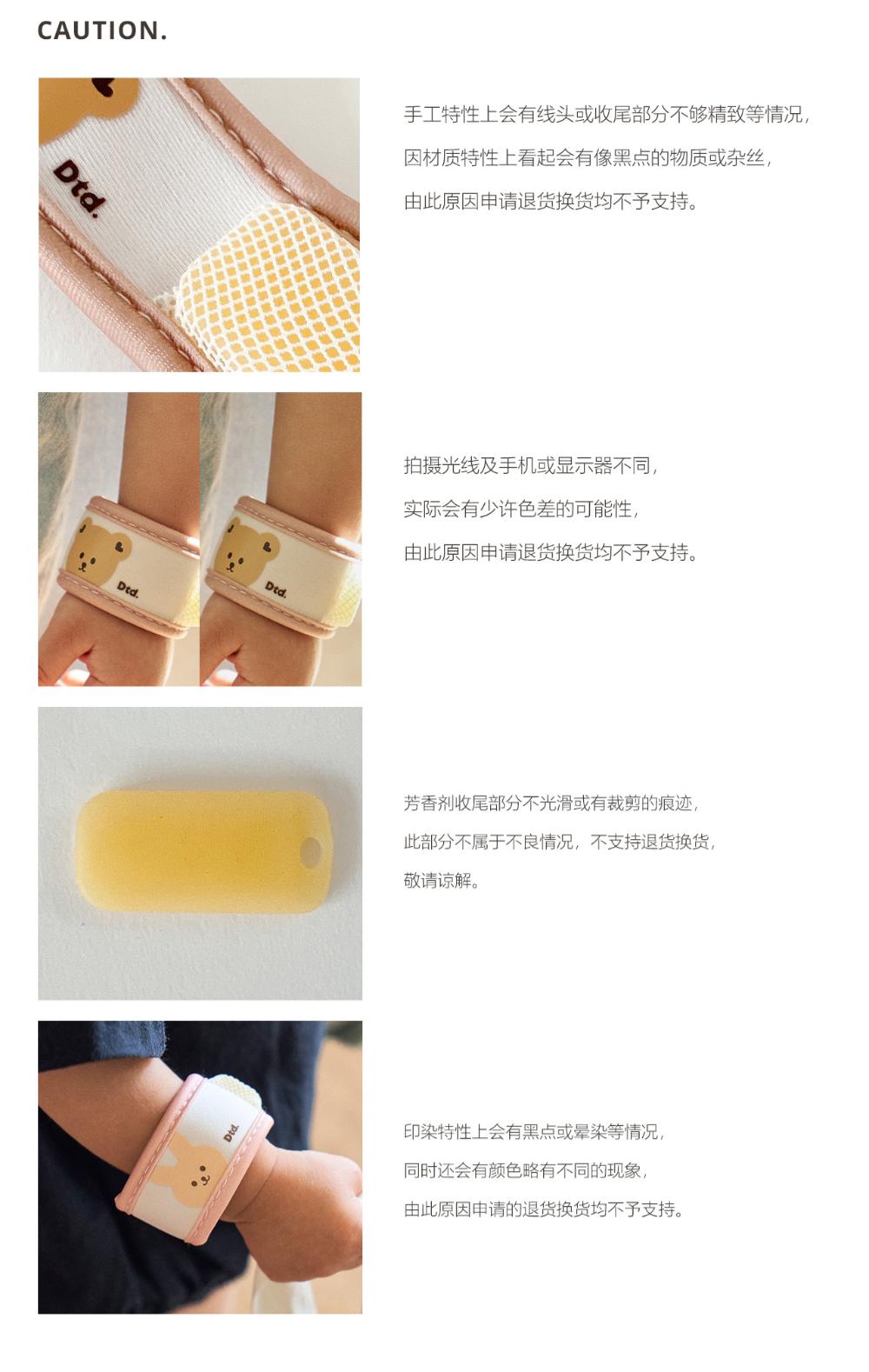 CAUTION.

Dtd.

手工特性上会有线头或收尾部分不够精致等情况，
因材质特性上看起会有像黑点的物质或杂丝，
由此原因申请退货换货均不予支持。

Dtd.

Dtd.

拍摄光线及手机或显示器不同，
实际会有少许色差的可能性，
由此原因申请退货换货均不予支持。

芳香剂收尾部分不光滑或有裁剪的痕迹，
此部分不属于不良情况，不支持退货换货，
敬请谅解。

Dtd.

印染特性上会有黑点或晕染等情况，
同时还会有颜色略有不同的现象，
由此原因申请的退货换货均不予支持。