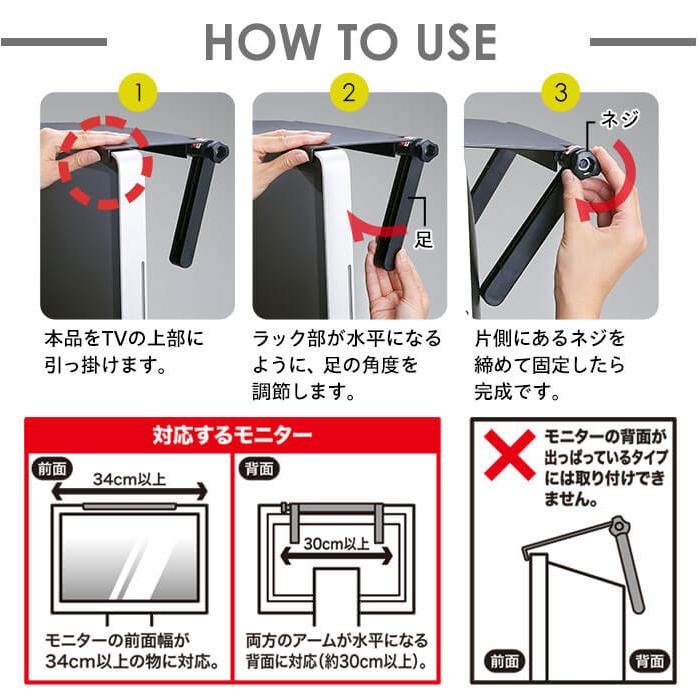 HOW TO USE

1

本品をTVの上部に引っ掛けます。

2

足

ラック部が水平になるように、足の角度を調節します。

3

ネジ

片側にあるネジを締めて固定したら完成です。

対応するモニター

前面

34cm以上

モニターの前面幅が34cm以上の物に対応。

背面

30cm以上

両方のアームが水平になる背面に対応(約30cm以上)。

モニターの背面が出っぱっているタイプには取り付けできません。

前面

背面