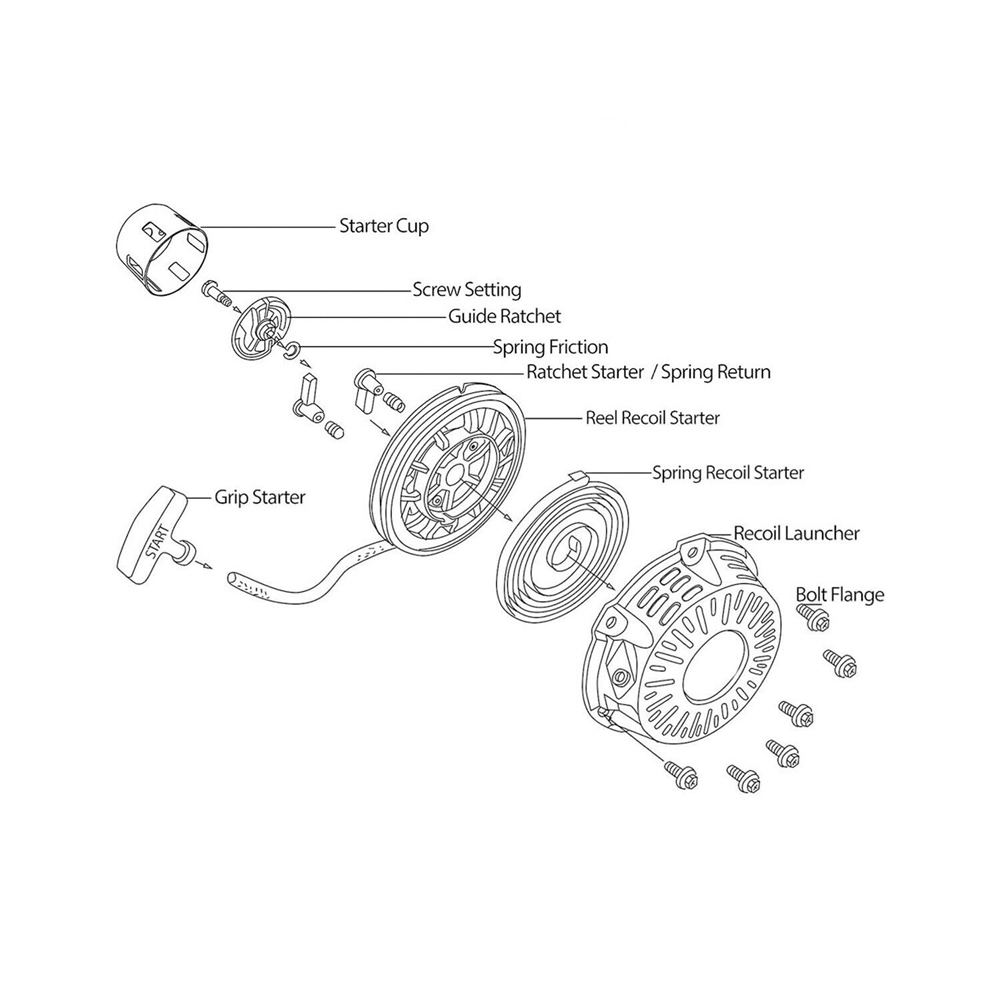 Starter Cup

Screw Setting

Guide Ratchet

Spring Friction

Ratchet Starter / Spring Return

Reel Recoil Starter

Spring Recoil Starter

Grip Starter

START

Recoil Launcher

Bolt Flange