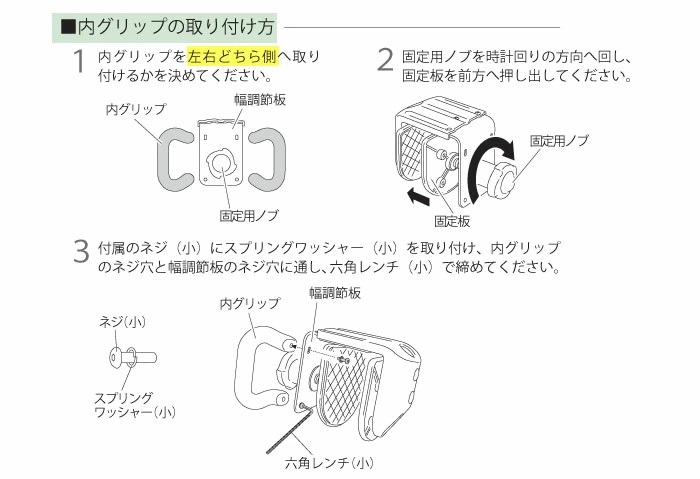 ■内グリップの取り付け方

1 内グリップを左右どちら側へ取り付けるかを決めてください。

内グリップ
幅調節板
固定用ノブ

2 固定用ノブを時計回りの方向へ回し、固定板を前方へ押し出してください。

固定用ノブ
固定板

3 付属のネジ（小）にスプリングワッシャー（小）を取り付け、内グリップのネジ穴と幅調節板のネジ穴に通し、六角レンチ（小）で締めてください。

ネジ(小)
スプリングワッシャー(小)
内グリップ
幅調節板
六角レンチ(小)