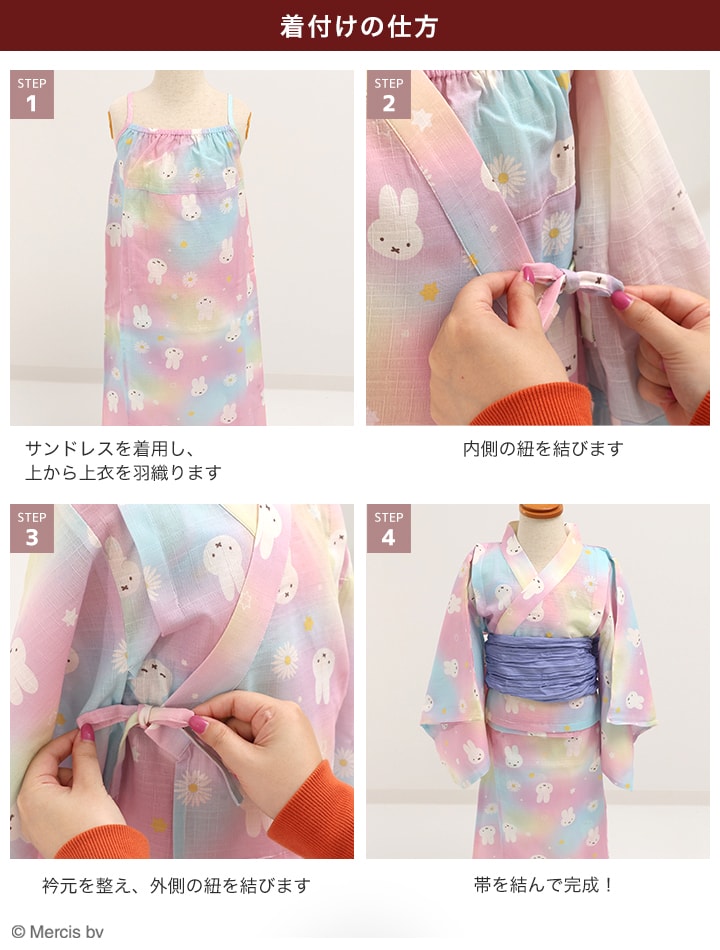 着付けの仕方

STEP 1

サンドレスを着用し、
上から上衣を羽織ります

STEP 2

内側の紐を結びます

STEP 3

衿元を整え、外側の紐を結びます

STEP 4

帯を結んで完成！

© Mercis bv